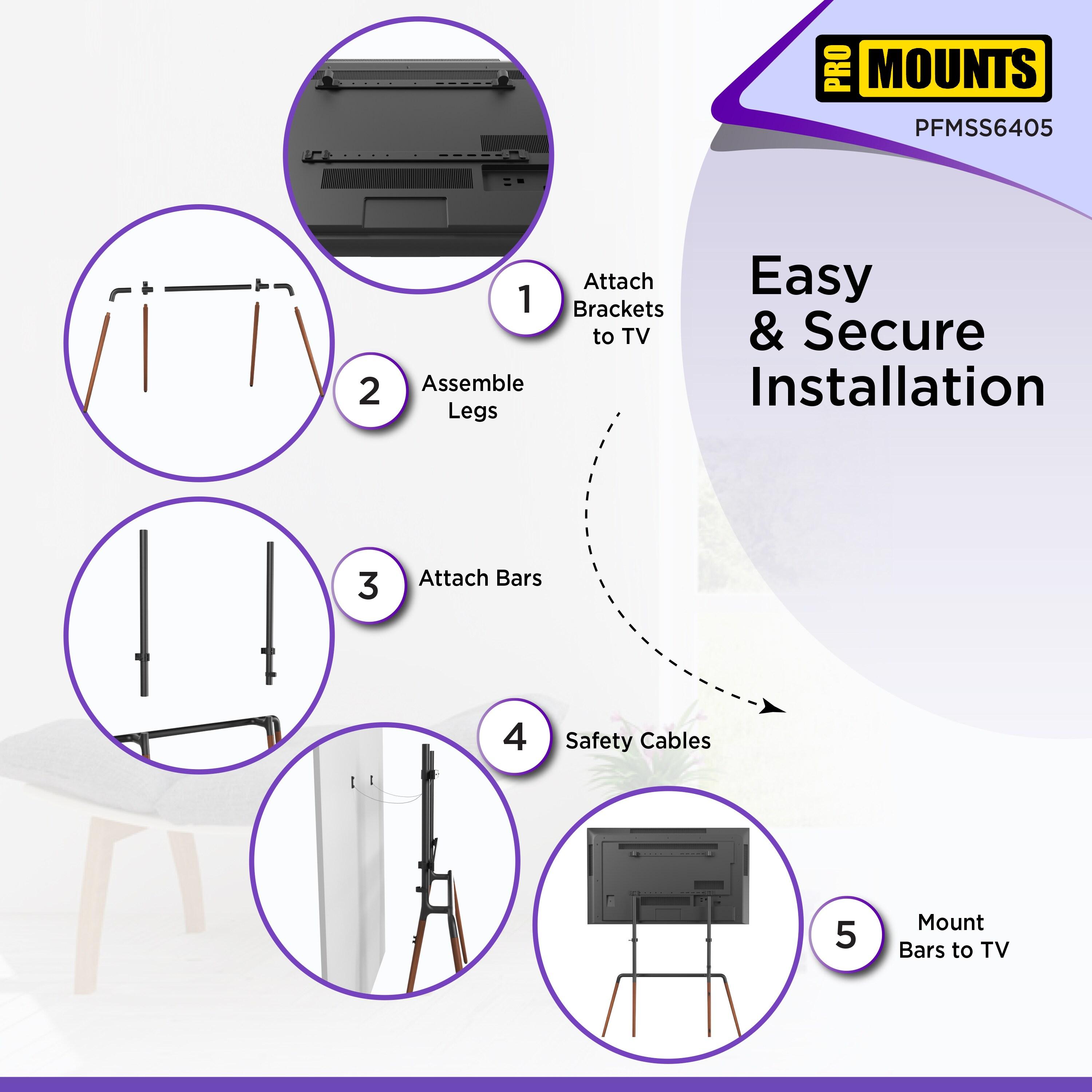 PRO MOUNTS
PFMSS6405

Easy & Secure Installation

1 Attach Brackets to TV

2 Assemble Legs

3 Attach Bars

4 Safety Cables

5 Mount Bars to TV