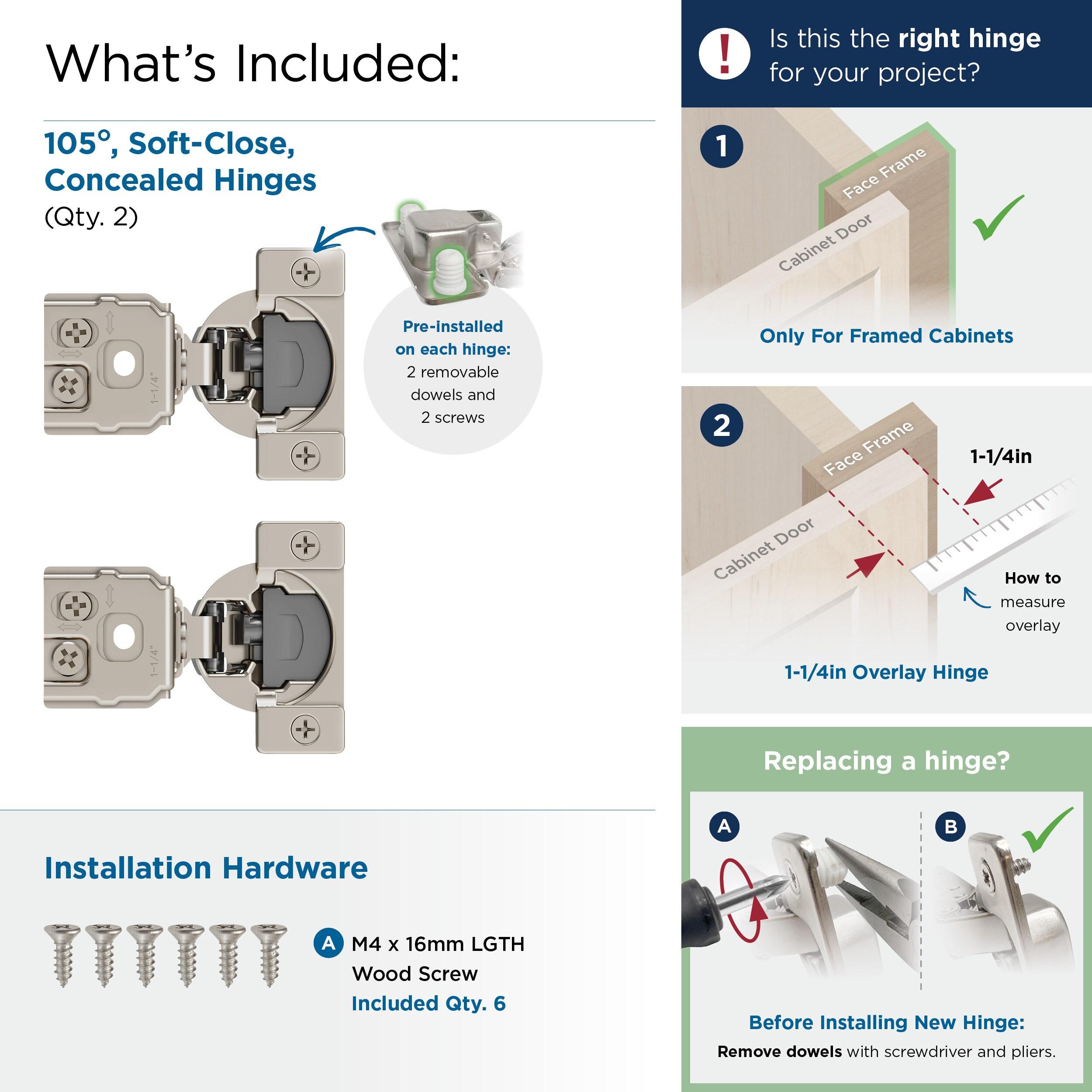 What's Included:

105°, Soft-Close, Concealed Hinges
(Qty. 2)

Pre-installed on each hinge: 2 removable dowels and 2 screws

1-1/4"

1-1/4"

Installation Hardware

A M4 x 16mm LGTH Wood Screw
Included Qty. 6

! Is this the right hinge for your project?

1
Face Frame
Cabinet Door
Only For Framed Cabinets

2
Face Frame
Cabinet Door
1-1/4in
How to measure overlay
1-1/4in Overlay Hinge

Replacing a hinge?

A
B

Before Installing New Hinge:
Remove dowels with screwdriver and pliers.