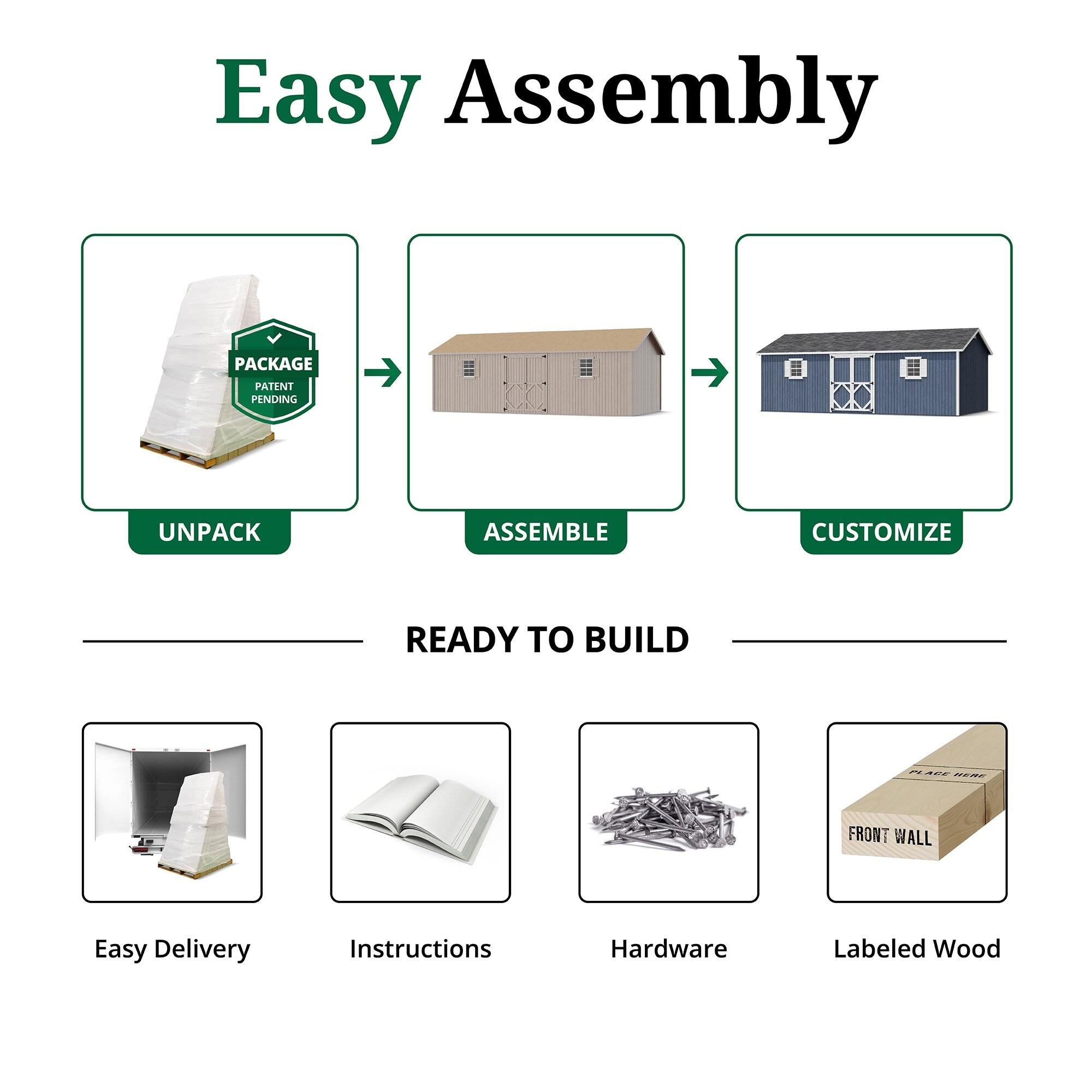 Easy Assembly

PACKAGE
PATENT PENDING

UNPACK

ASSEMBLE

CUSTOMIZE

READY TO BUILD

PLACE HERE

FRONT WALL

Easy Delivery

Instructions

Hardware

Labeled Wood