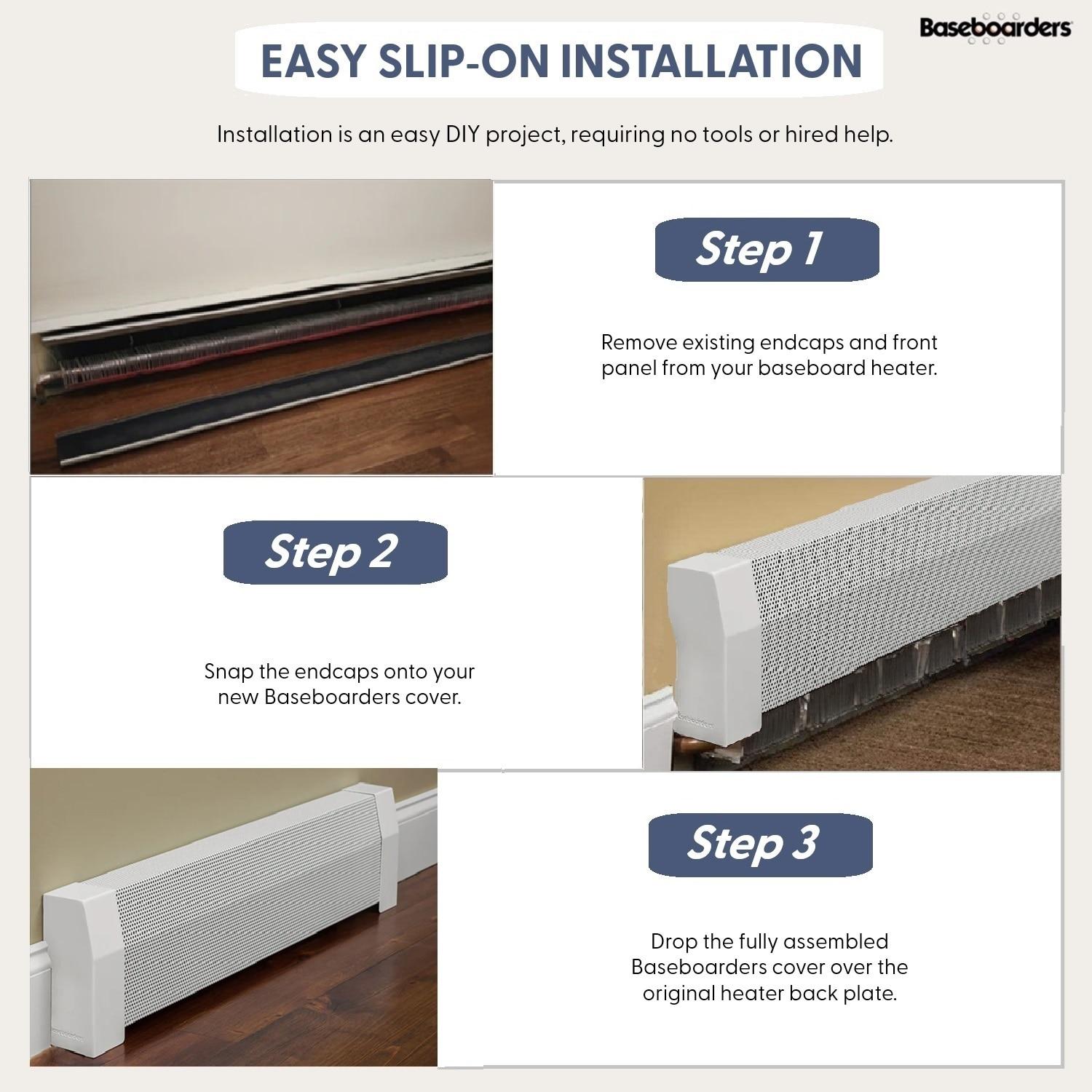 Baseboarders

EASY SLIP-ON INSTALLATION

Installation is an easy DIY project, requiring no tools or hired help.

Step 1

Remove existing endcaps and front panel from your baseboard heater.

Step 2

Snap the endcaps onto your new Baseboarders cover.

Step 3

Drop the fully assembled Baseboarders cover over the original heater back plate.