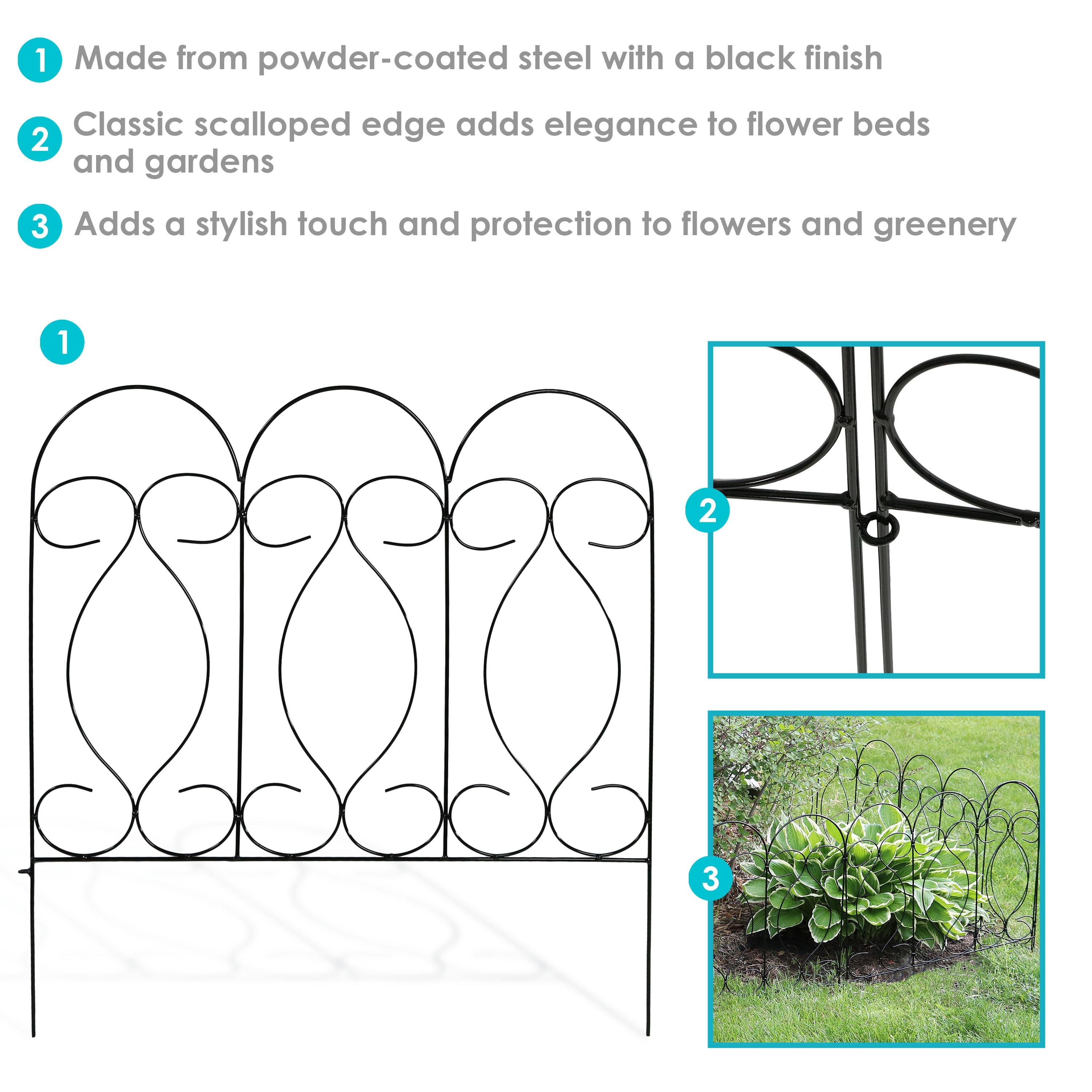 1 Made from powder-coated steel with a black finish

2 Classic scalloped edge adds elegance to flower beds and gardens

3 Adds a stylish touch and protection to flowers and greenery

1

2

3