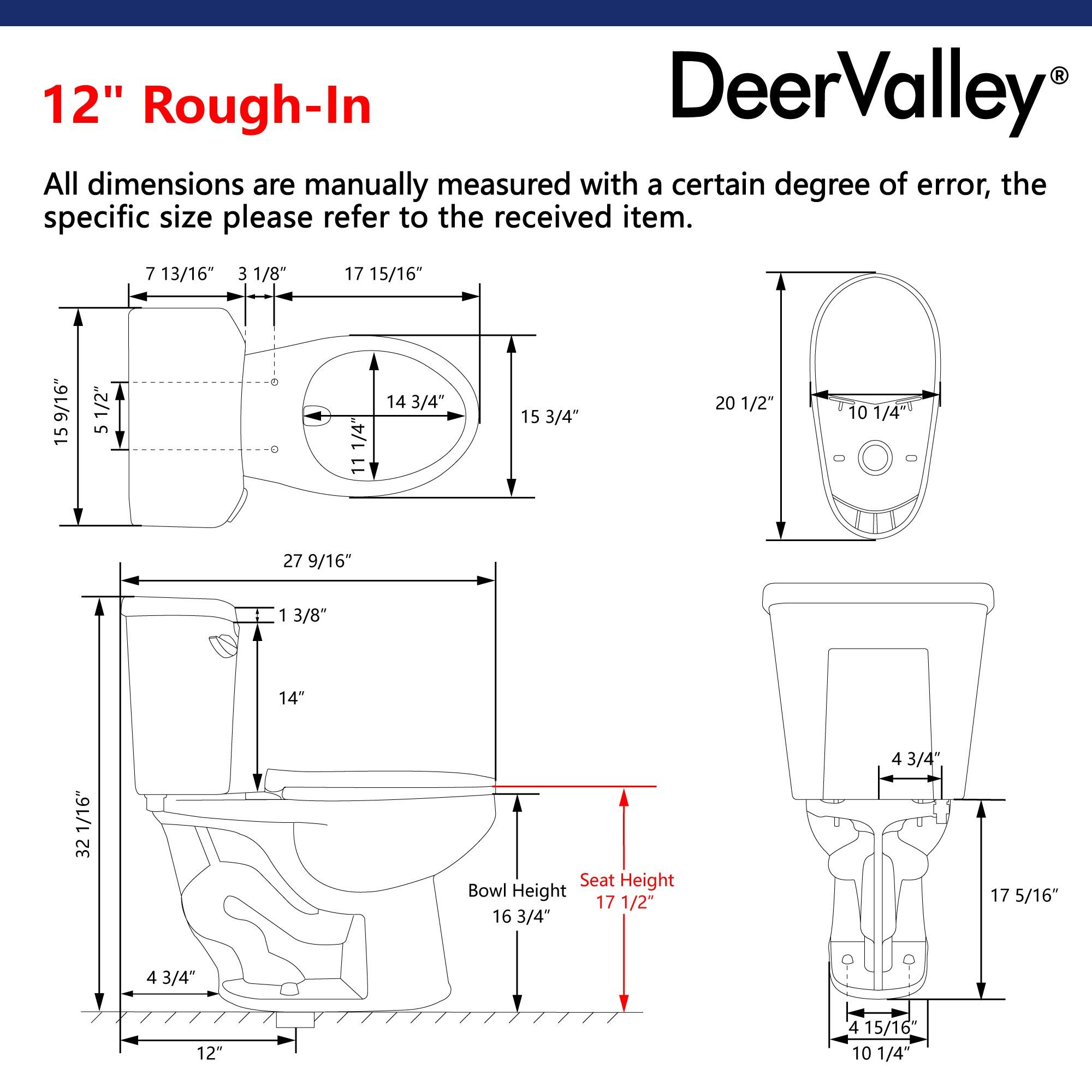 12" Rough-In

DeerValley®

All dimensions are manually measured with a certain degree of error, the specific size please refer to the received item.

7 13/16″
3 1/8″
17 15/16″
15 9/16″
5 1/2″
14 3/4″
11 1/4″
15 3/4″

20 1/2″
10 1/4″

27 9/16″
1 3/8″
14″
32 1/16″
Bowl Height
16 3/4″
Seat Height
17 1/2″
4 3/4″
12″

4 3/4″
17 5/16″
4 15/16″
10 1/4″