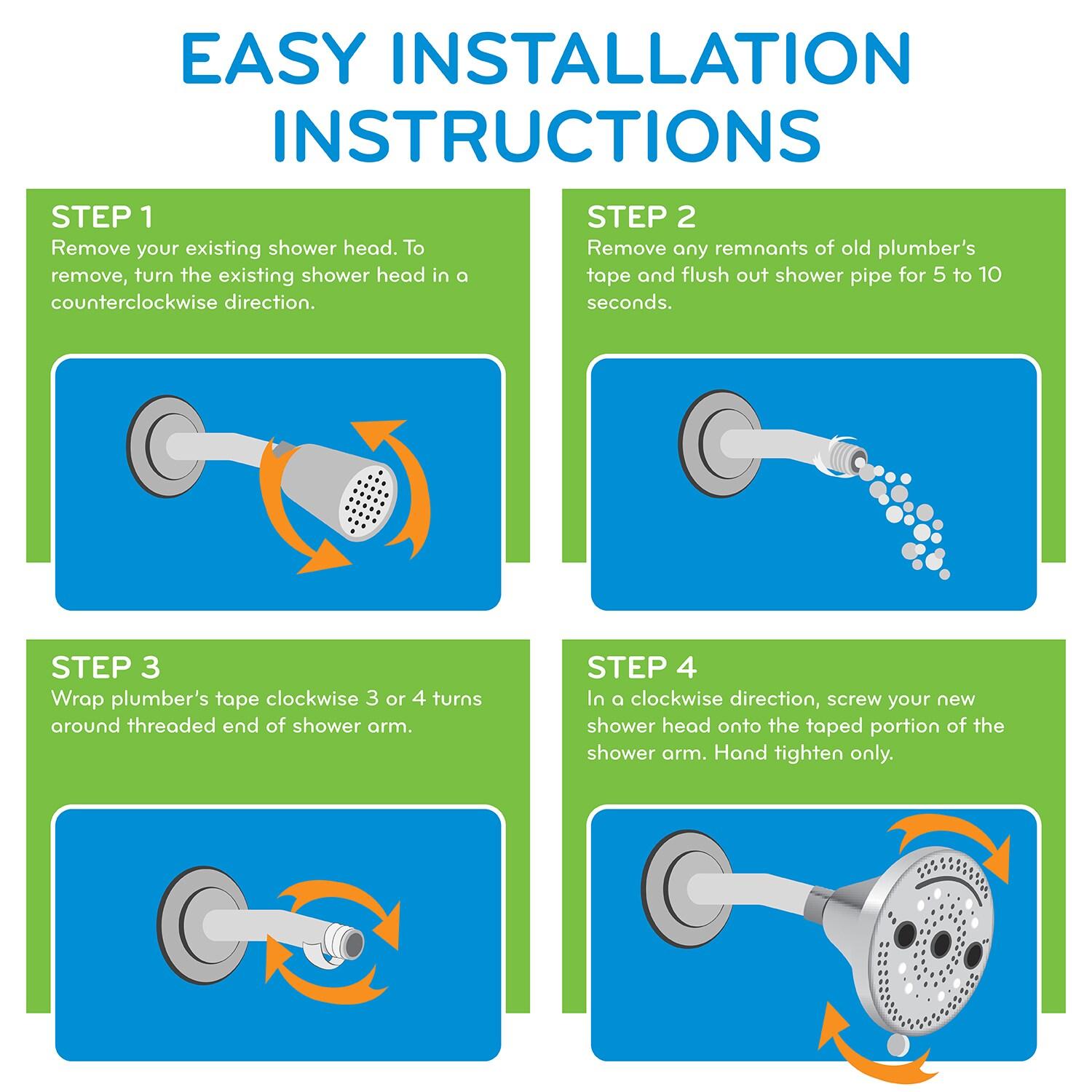 EASY INSTALLATION INSTRUCTIONS

STEP 1
Remove your existing shower head. To remove, turn the existing shower head in a counterclockwise direction.

STEP 2
Remove any remnants of old plumber's tape and flush out shower pipe for 5 to 10 seconds.

STEP 3
Wrap plumber's tape clockwise 3 or 4 turns around threaded end of shower arm.

STEP 4
In a clockwise direction, screw your new shower head onto the taped portion of the shower arm. Hand tighten only.