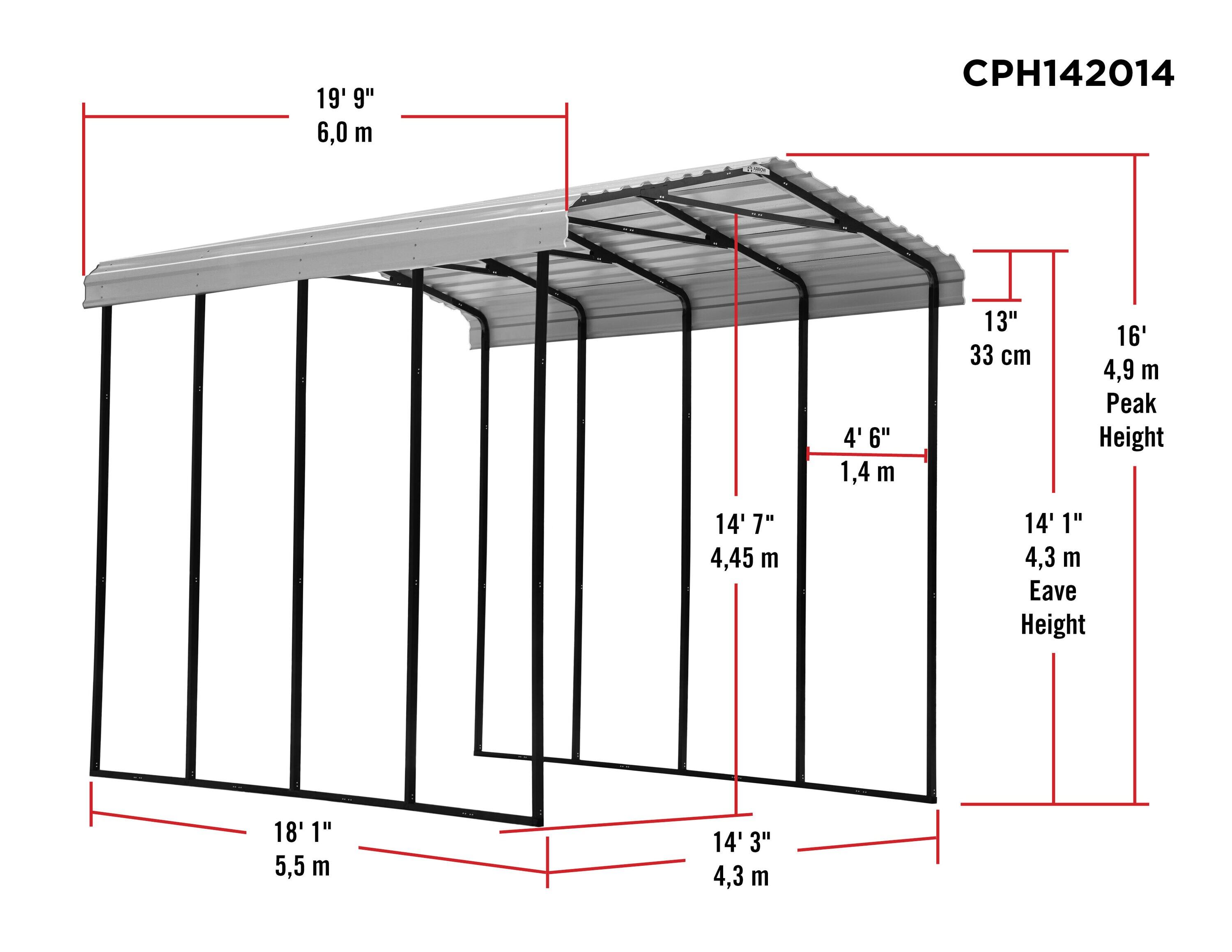 CPH142014

19' 9"
6,0 m

ARROW

13"
33 cm

16'
4,9 m
Peak
Height

4' 6"
1,4 m

14' 7"
4,45 m

14' 1"
4,3 m
Eave
Height

18' 1"
5,5 m

14' 3"
4,3 m