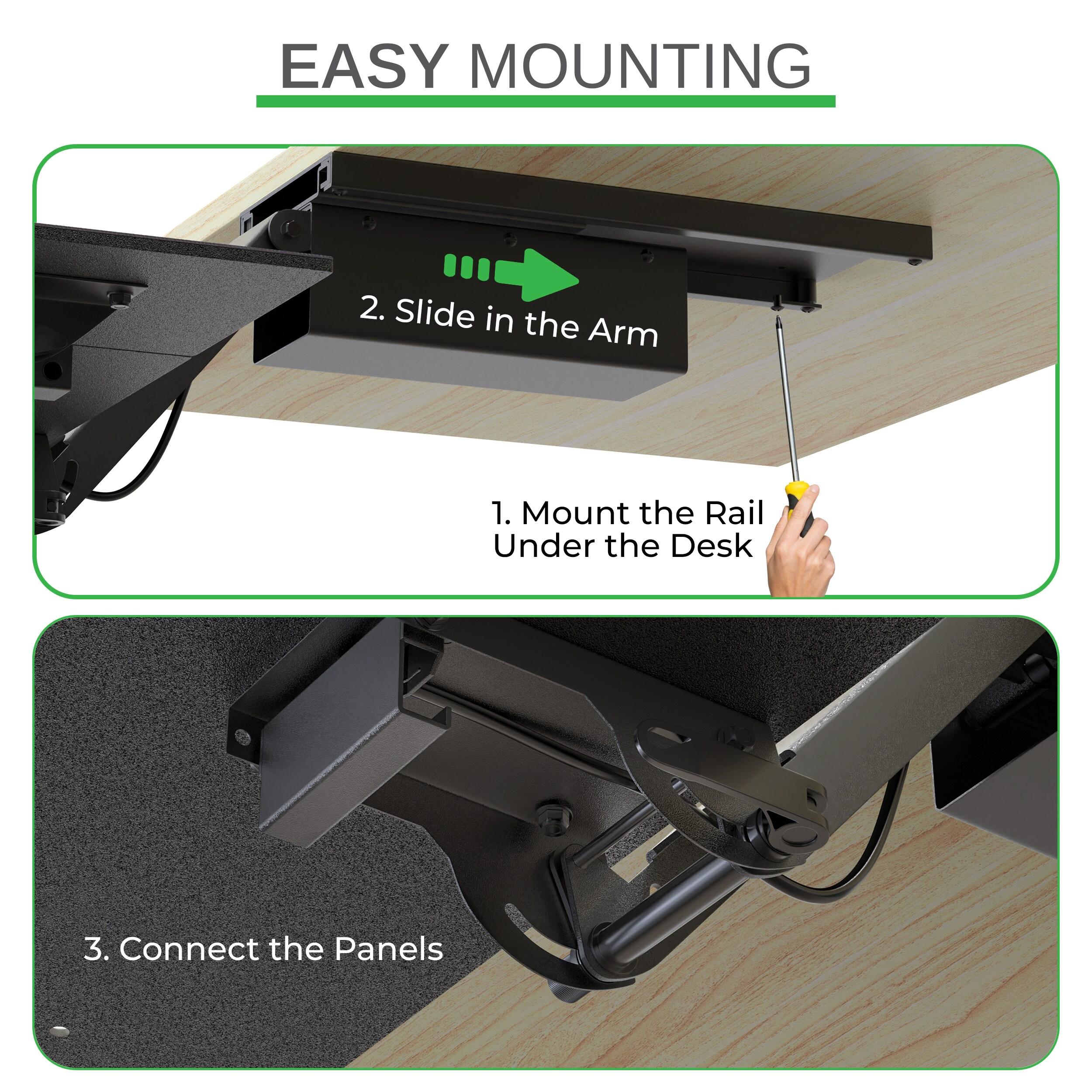 EASY MOUNTING

2. Slide in the Arm

1. Mount the Rail Under the Desk

3. Connect the Panels