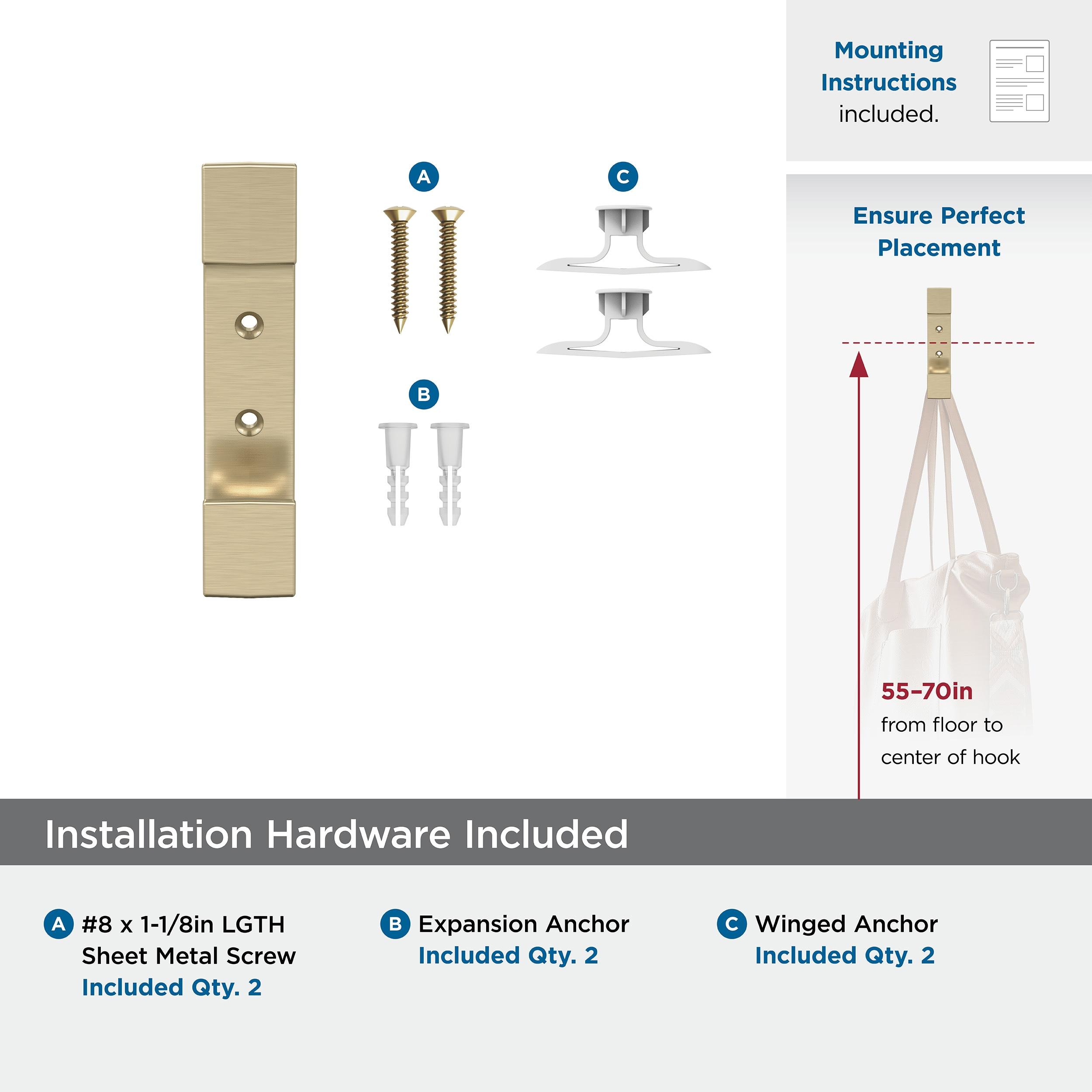 Mounting Instructions included.

A

C

B

Ensure Perfect Placement

55–70in
from floor to center of hook

Installation Hardware Included

A #8 x 1-1/8in LGTH Sheet Metal Screw
Included Qty. 2

B Expansion Anchor
Included Qty. 2

C Winged Anchor
Included Qty. 2