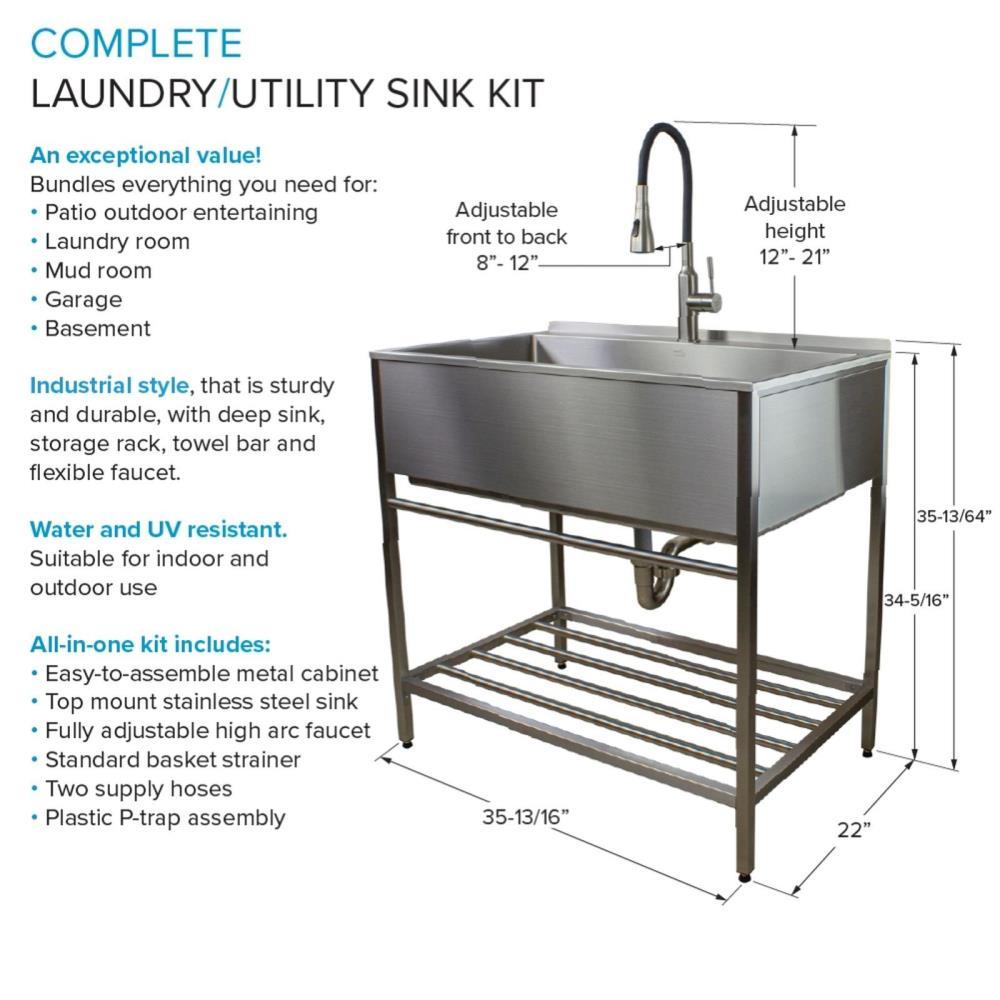 COMPLETE
LAUNDRY/UTILITY SINK KIT

An exceptional value!
Bundles everything you need for:
• Patio outdoor entertaining
• Laundry room
• Mud room
• Garage
• Basement

Industrial style, that is sturdy and durable, with deep sink, storage rack, towel bar and flexible faucet.

Water and UV resistant.
Suitable for indoor and outdoor use

All-in-one kit includes:
• Easy-to-assemble metal cabinet
• Top mount stainless steel sink
• Fully adjustable high arc faucet
• Standard basket strainer
• Two supply hoses
• Plastic P-trap assembly

Adjustable front to back 8"- 12"

Adjustable height 12"- 21"

35-13/64"

34-5/16"

35-13/16"

22"