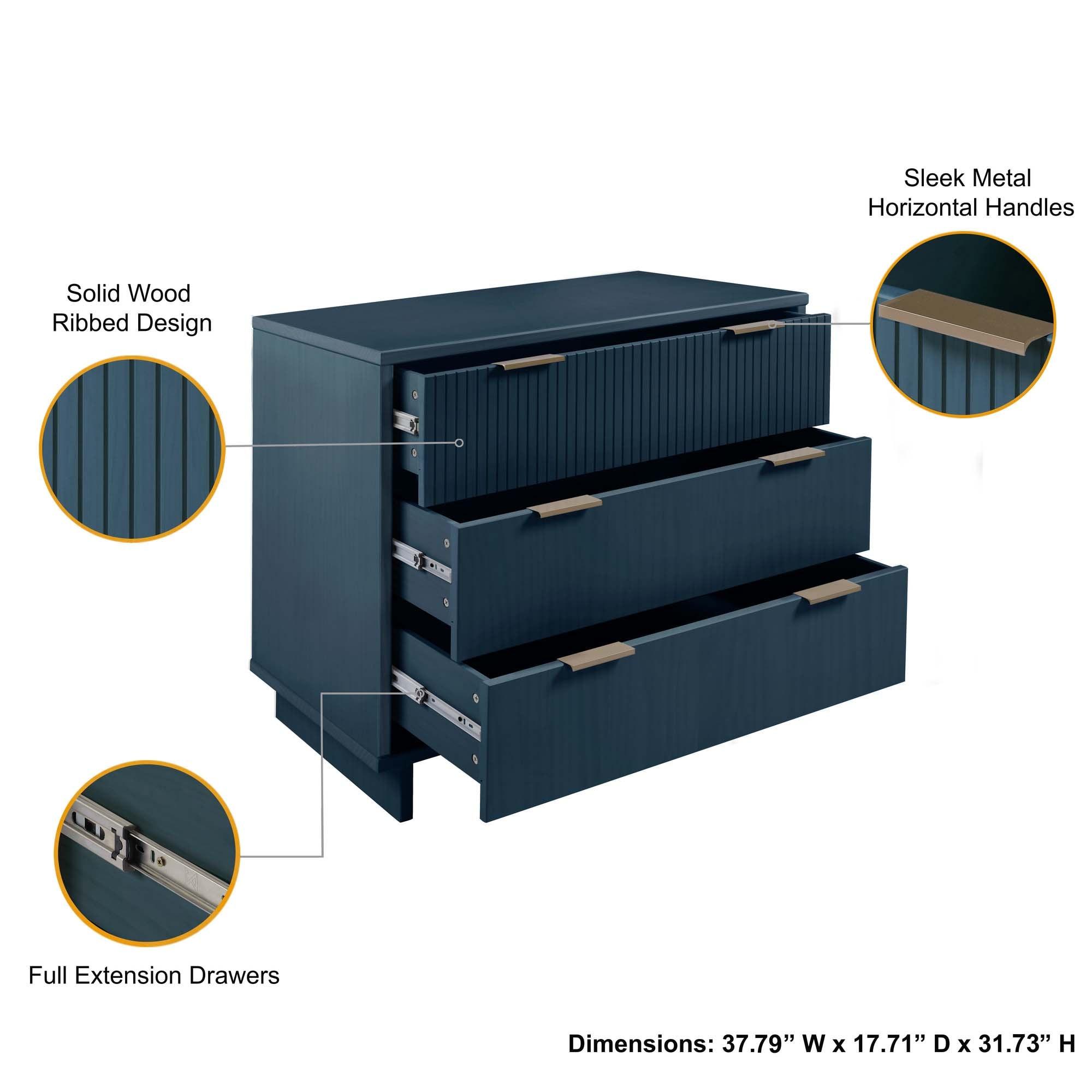 Sleek Metal
Horizontal Handles

Solid Wood
Ribbed Design

Full Extension Drawers

Dimensions: 37.79” W x 17.71” D x 31.73” H