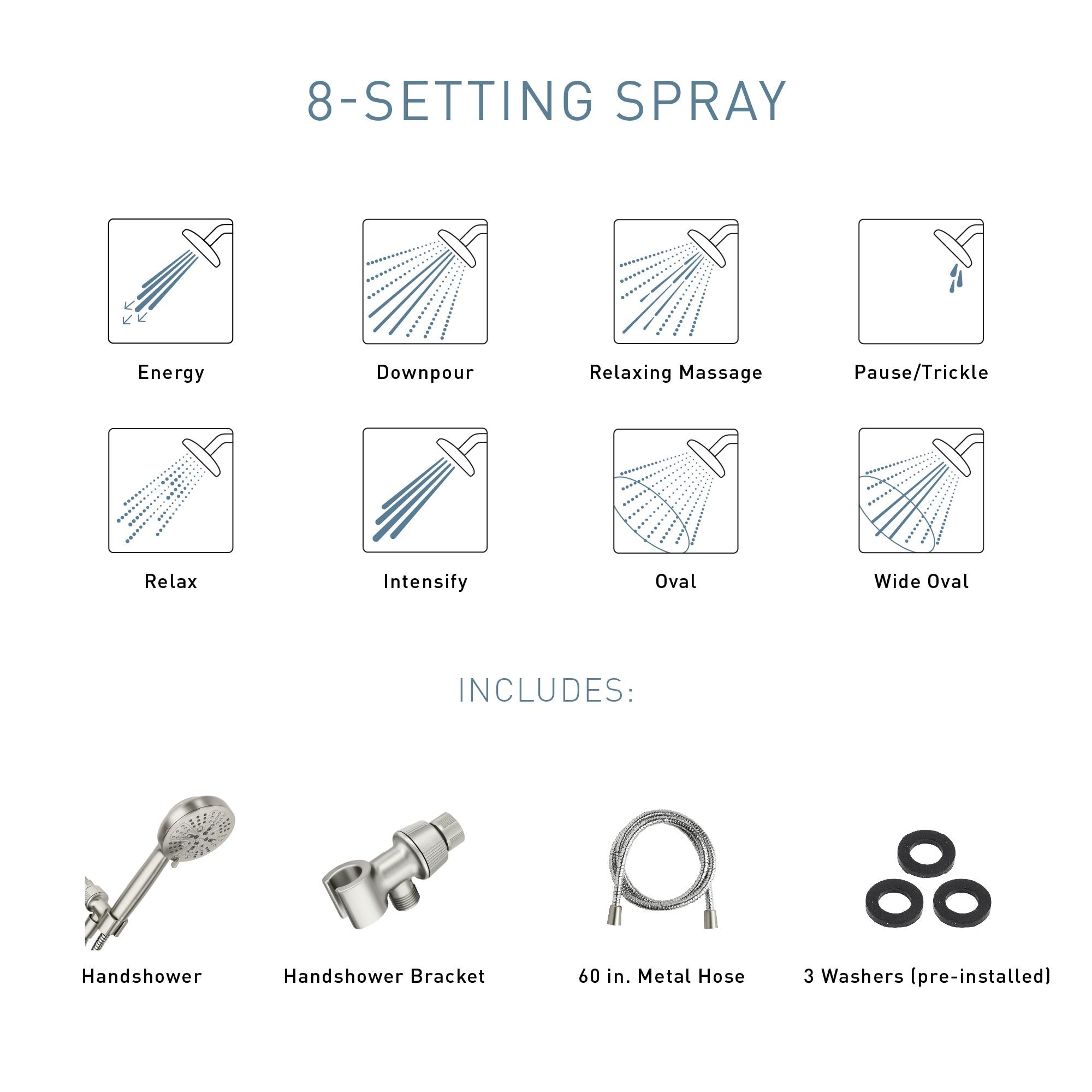 8-SETTING SPRAY

Energy

Downpour

Relaxing Massage

Pause/Trickle

Relax

Intensify

Oval

Wide Oval

INCLUDES:

Handshower

Handshower Bracket

60 in. Metal Hose

3 Washers (pre-installed)