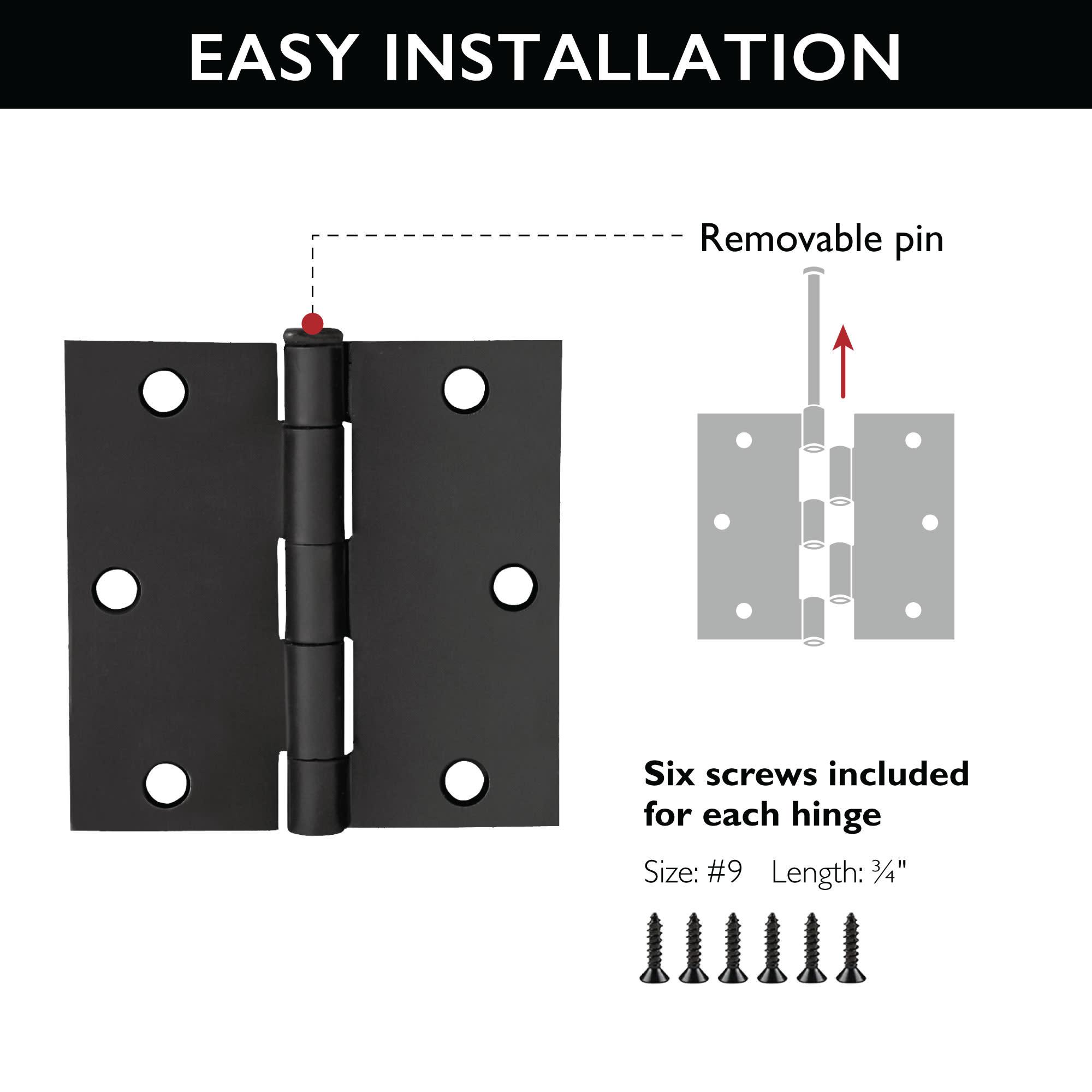 EASY INSTALLATION

Removable pin

Six screws included for each hinge

Size: #9 Length: ¾"