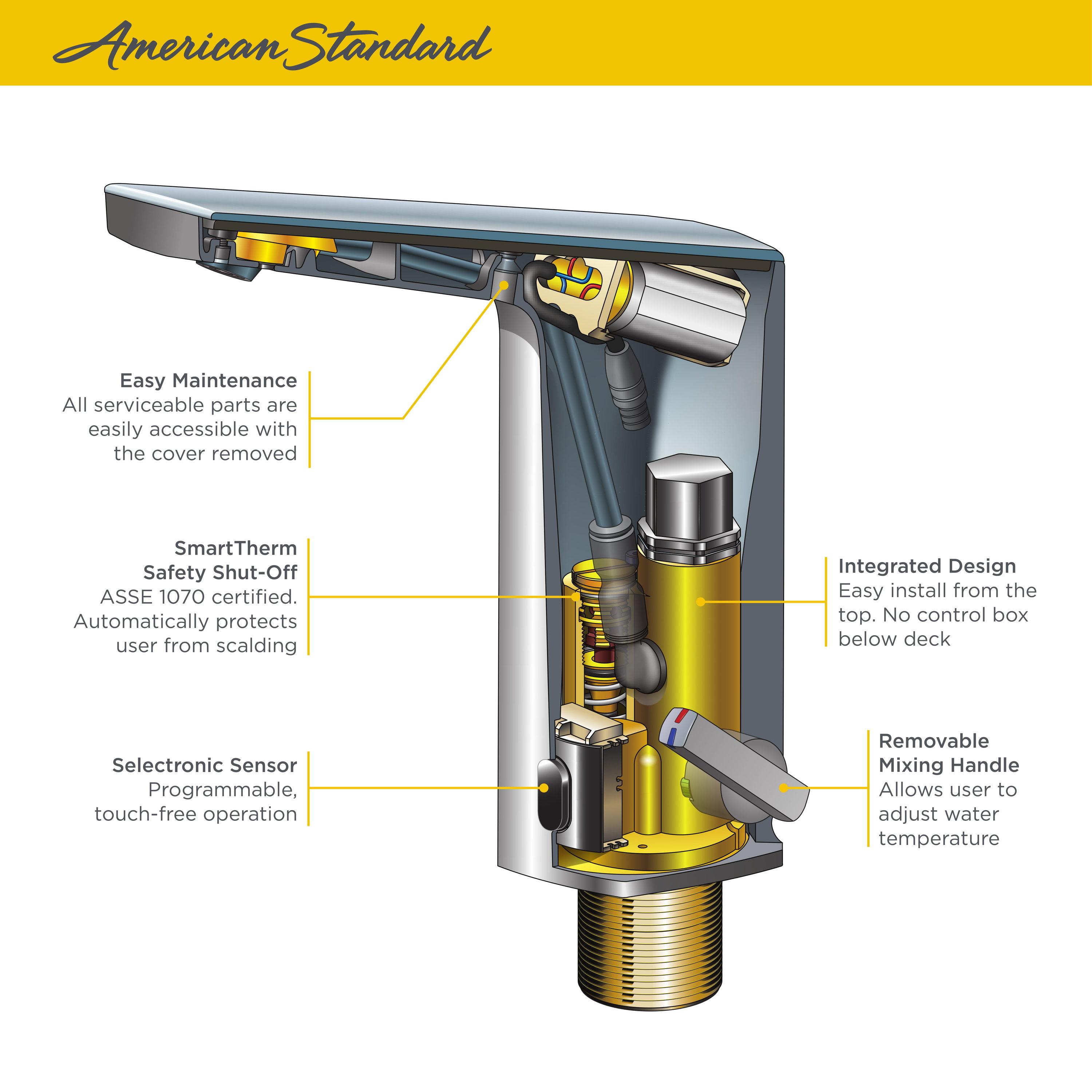 American Standard

Easy Maintenance
All serviceable parts are easily accessible with the cover removed

SmartTherm
Safety Shut-Off
ASSE 1070 certified. Automatically protects user from scalding

Selectronic Sensor
Programmable, touch-free operation

Integrated Design
Easy install from the top. No control box below deck

Removable
Mixing Handle
Allows user to adjust water temperature