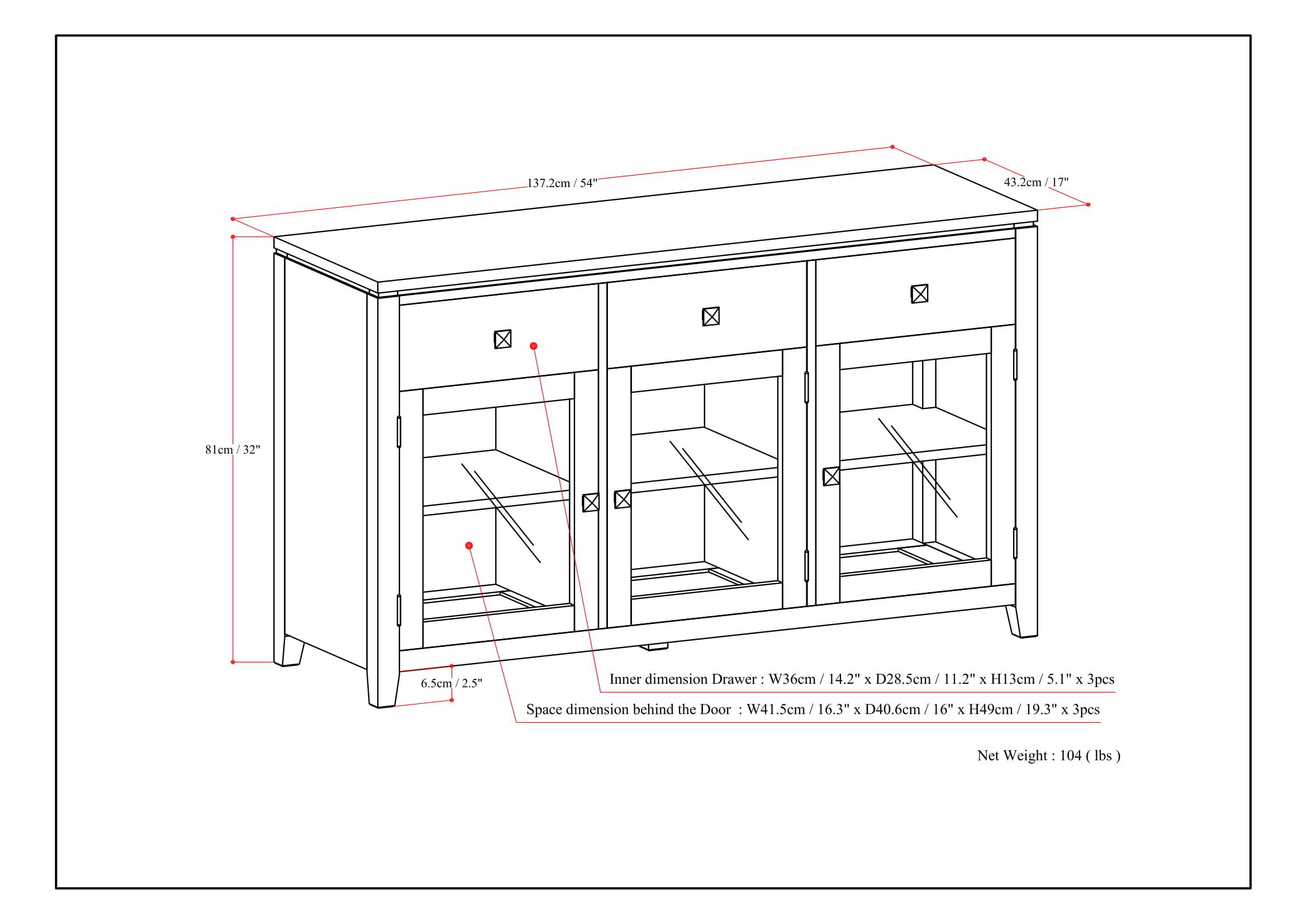 137.2cm / 54"

43.2cm / 17"

81cm / 32"

6.5cm / 2.5"

Inner dimension Drawer : W36cm / 14.2" x D28.5cm / 11.2" x H13cm / 5.1" x 3pcs

Space dimension behind the Door : W41.5cm / 16.3" x D40.6cm / 16" x H49cm / 19.3" x 3pcs

Net Weight : 104 ( lbs )