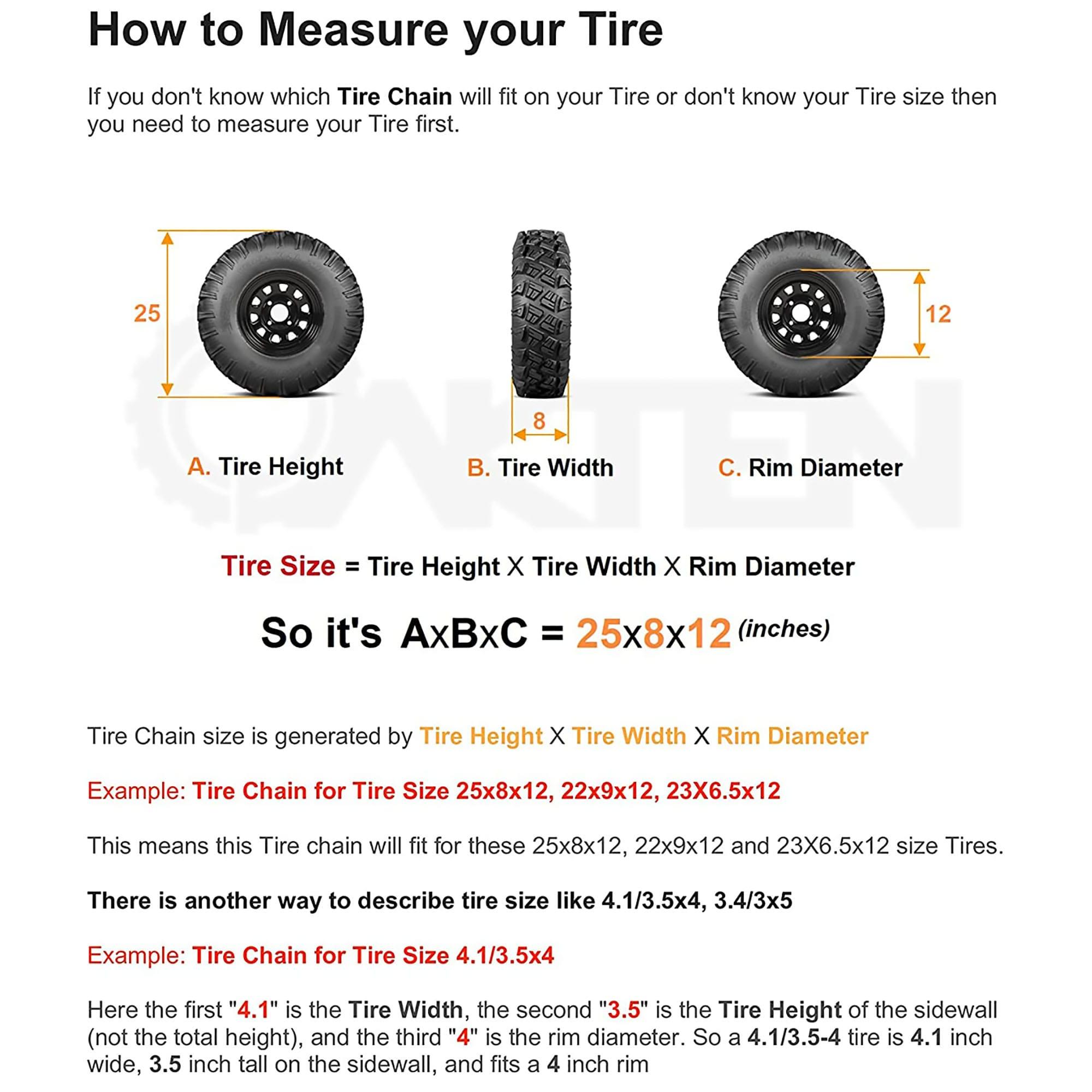 How to Measure your Tire

If you don't know which Tire Chain will fit on your Tire or don't know your Tire size then you need to measure your Tire first.

25

8

12

A. Tire Height

B. Tire Width

C. Rim Diameter

Tire Size = Tire Height X Tire Width X Rim Diameter

So it's AxBxC = 25x8x12 (inches)

Tire Chain size is generated by Tire Height X Tire Width X Rim Diameter

Example: Tire Chain for Tire Size 25x8x12, 22x9x12, 23X6.5x12

This means this Tire chain will fit for these 25x8x12, 22x9x12 and 23X6.5x12 size Tires.

There is another way to describe tire size like 4.1/3.5x4, 3.4/3x5

Example: Tire Chain for Tire Size 4.1/3.5x4

Here the first "4.1" is the Tire Width, the second "3.5" is the Tire Height of the sidewall (not the total height), and the third "4" is the rim diameter. So a 4.1/3.5-4 tire is 4.1 inch wide, 3.5 inch tall on the sidewall, and fits a 4 inch rim