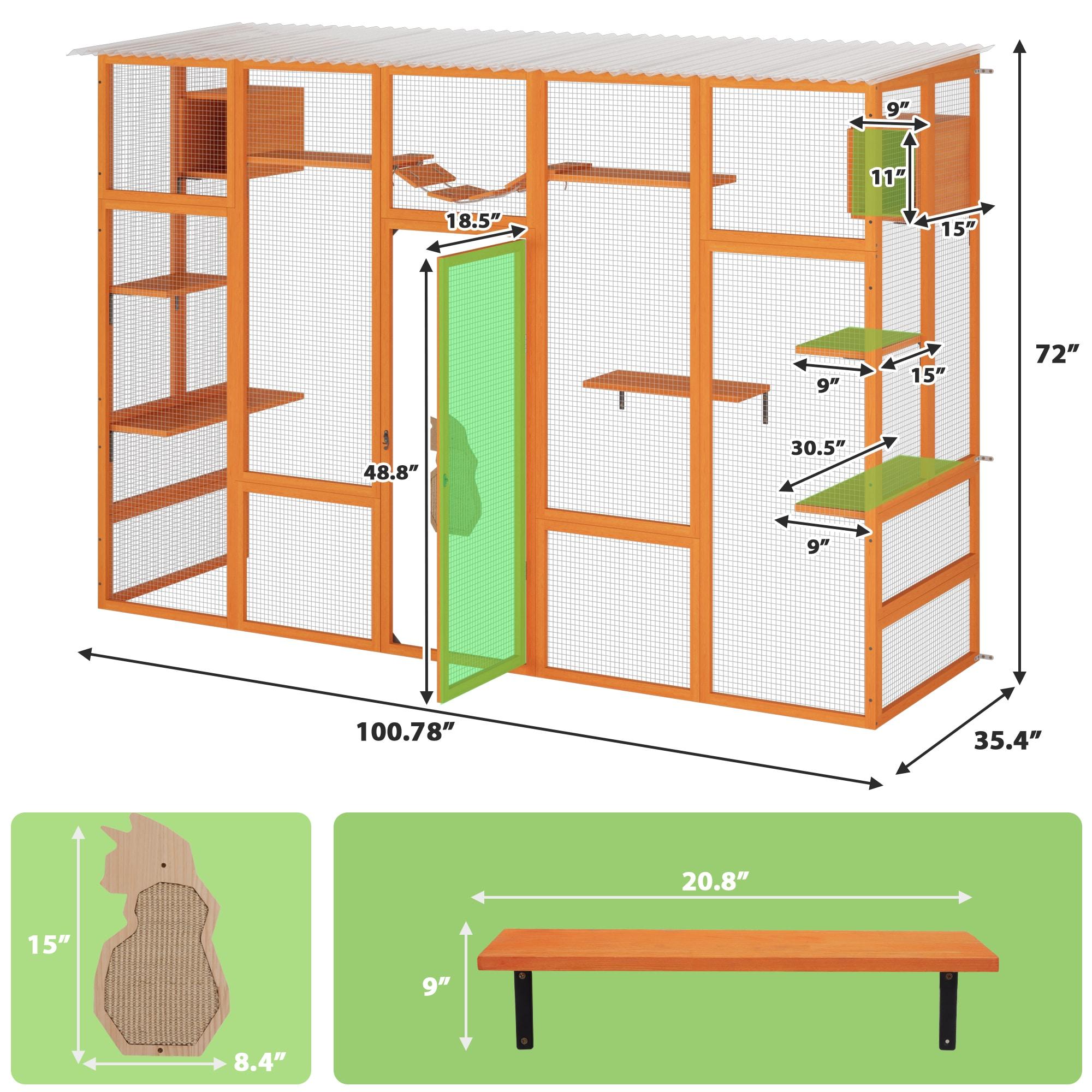 9”
11”
15”
18.5”
72”
9”
15”
30.5”
48.8”
9”
100.78”
35.4”

15”
8.4”

20.8”
9”