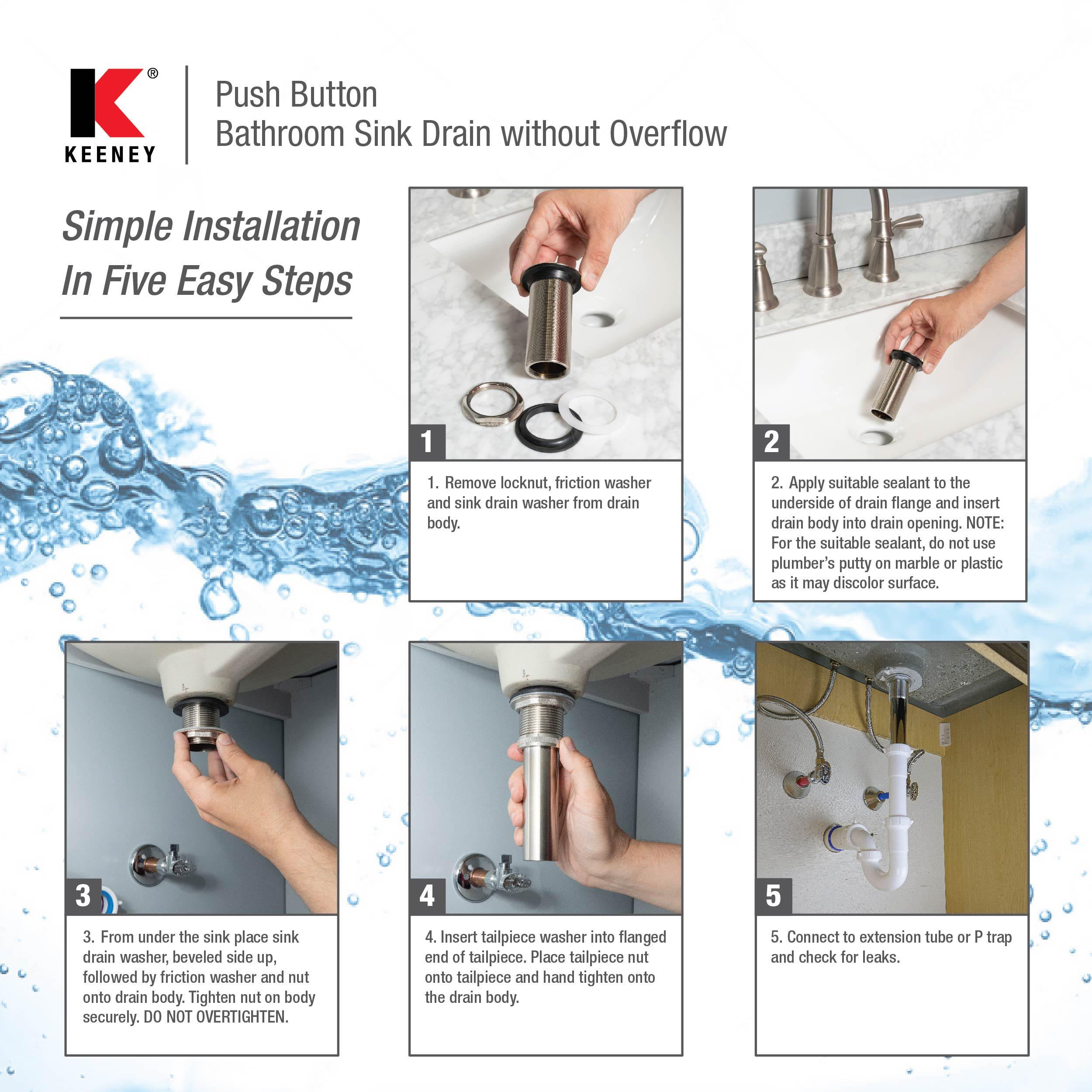 K®
KEENEY

Push Button
Bathroom Sink Drain without Overflow

Simple Installation
In Five Easy Steps

1

1. Remove locknut, friction washer and sink drain washer from drain body.

2

2. Apply suitable sealant to the underside of drain flange and insert drain body into drain opening. NOTE: For the suitable sealant, do not use plumber's putty on marble or plastic as it may discolor surface.

3

3. From under the sink place sink drain washer, beveled side up, followed by friction washer and nut onto drain body. Tighten nut on body securely. DO NOT OVERTIGHTEN.

4

4. Insert tailpiece washer into flanged end of tailpiece. Place tailpiece nut onto tailpiece and hand tighten onto the drain body.

5

5. Connect to extension tube or P trap and check for leaks.