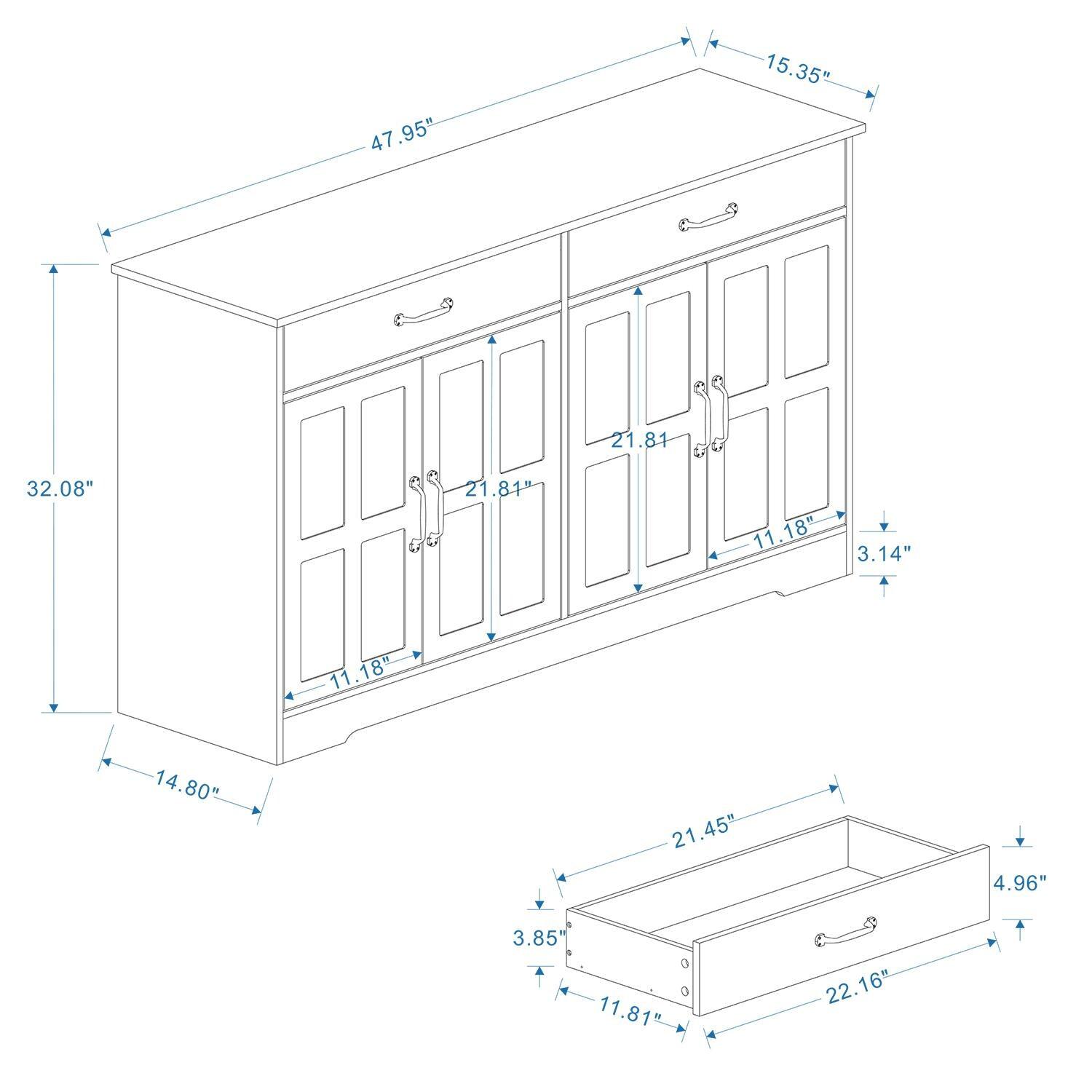 47.95"

15.35"

32.08"

21.81"

21.81

11.18"

11.18"

3.14"

14.80"

21.45"

4.96"

3.85"

11.81"

22.16"