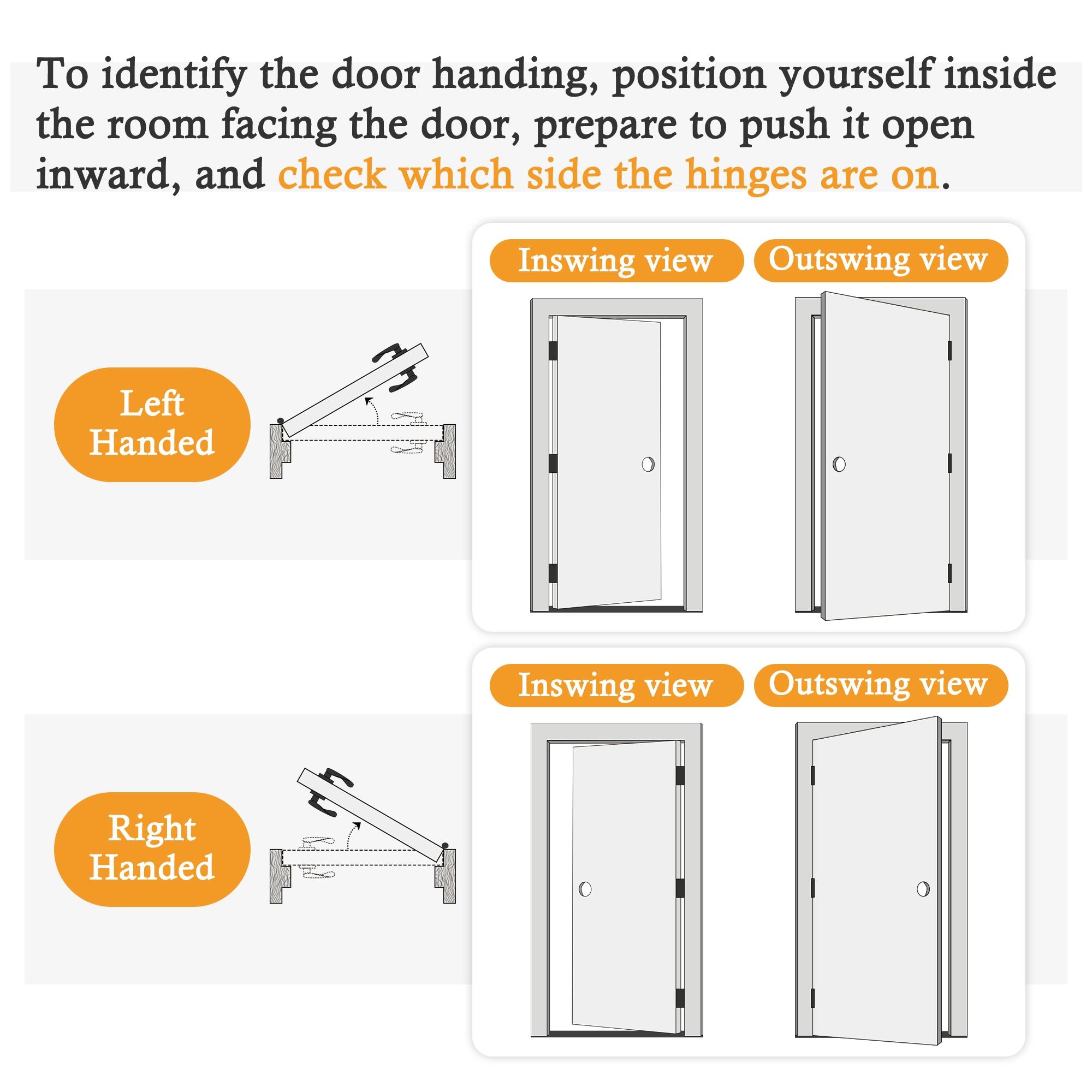 To identify the door handing, position yourself inside the room facing the door, prepare to push it open inward, and check which side the hinges are on.

Left Handed

Inswing view

Outswing view

Right Handed

Inswing view

Outswing view