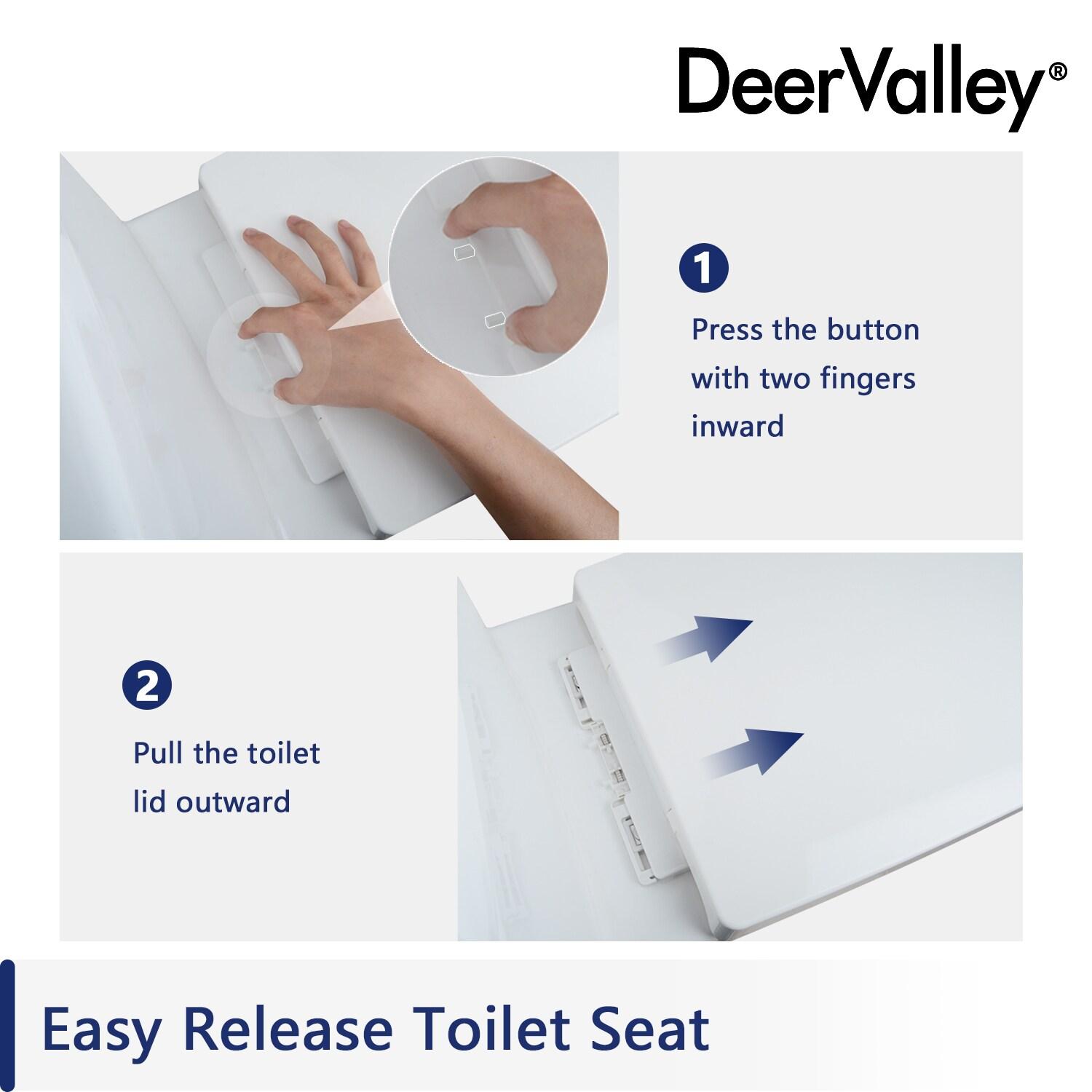 DeerValley®

1

Press the button with two fingers inward

2

Pull the toilet lid outward

Easy Release Toilet Seat