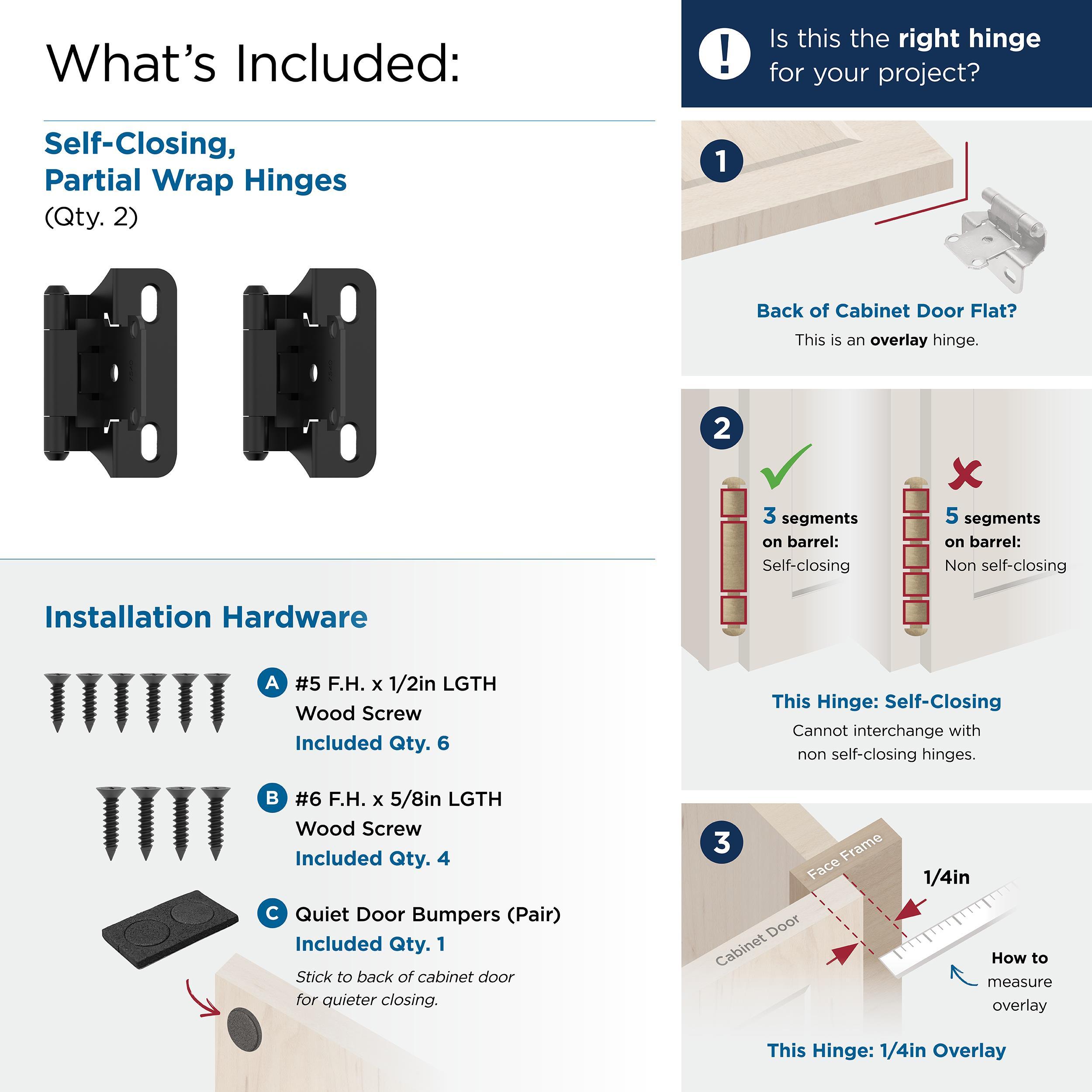 What's Included:

Self-Closing, Partial Wrap Hinges
(Qty. 2)

Installation Hardware

A #5 F.H. x 1/2in LGTH Wood Screw
Included Qty. 6

B #6 F.H. x 5/8in LGTH Wood Screw
Included Qty. 4

C Quiet Door Bumpers (Pair)
Included Qty. 1
Stick to back of cabinet door for quieter closing.

! Is this the right hinge for your project?

1
Back of Cabinet Door Flat?
This is an overlay hinge.

2
3 segments on barrel: Self-closing
5 segments on barrel: Non self-closing
This Hinge: Self-Closing
Cannot interchange with non self-closing hinges.

3
Face Frame
Cabinet Door
1/4in
How to measure overlay
This Hinge: 1/4in Overlay