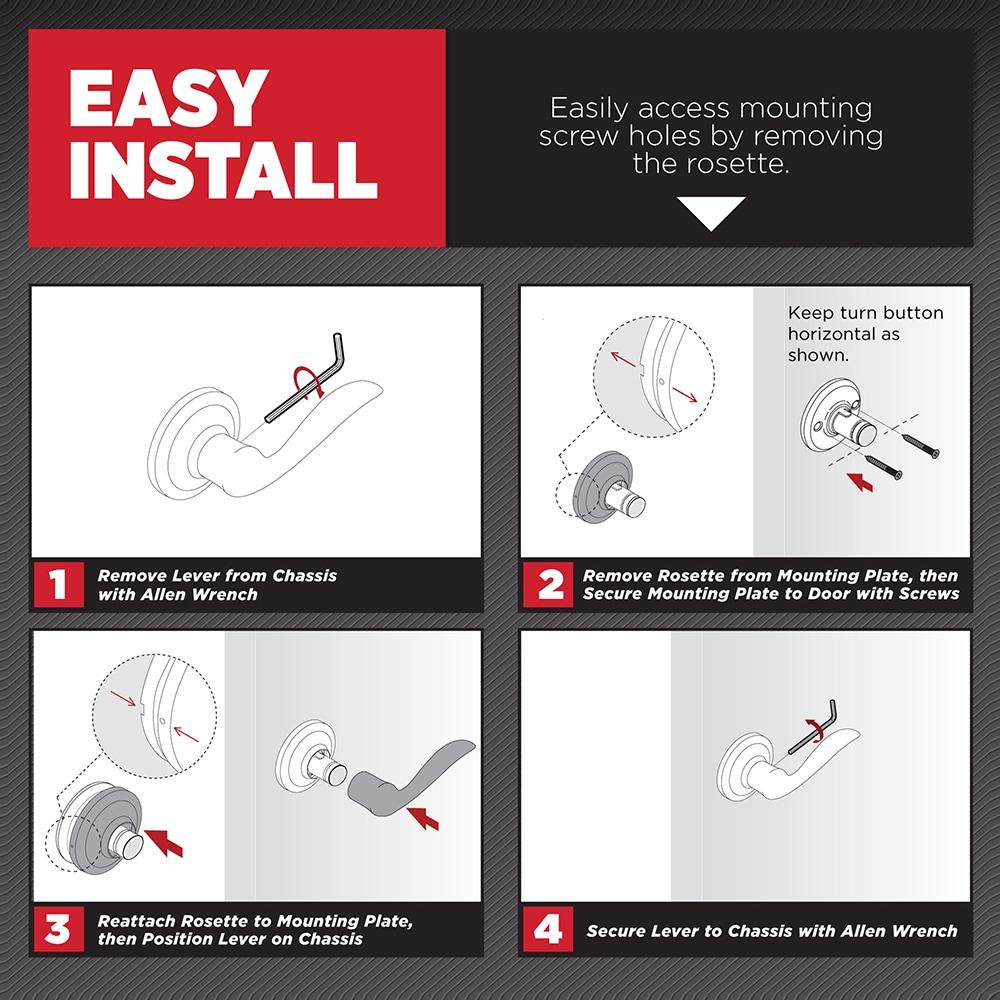 EASY INSTALL

Easily access mounting screw holes by removing the rosette.

1 Remove Lever from Chassis with Allen Wrench

Keep turn button horizontal as shown.

2 Remove Rosette from Mounting Plate, then Secure Mounting Plate to Door with Screws

3 Reattach Rosette to Mounting Plate, then Position Lever on Chassis

4 Secure Lever to Chassis with Allen Wrench