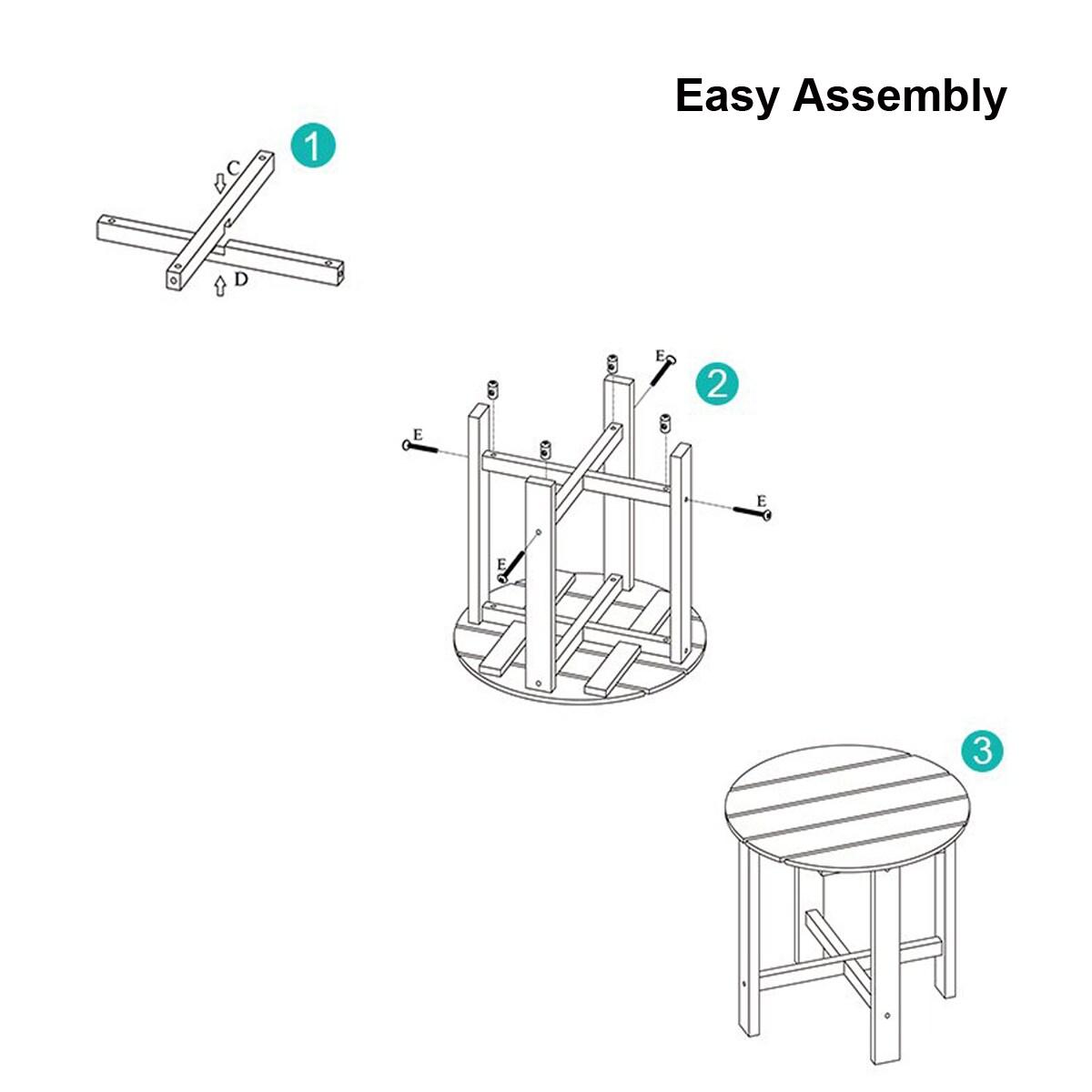 Easy Assembly

1

C

D

2

E

E

E

E

3