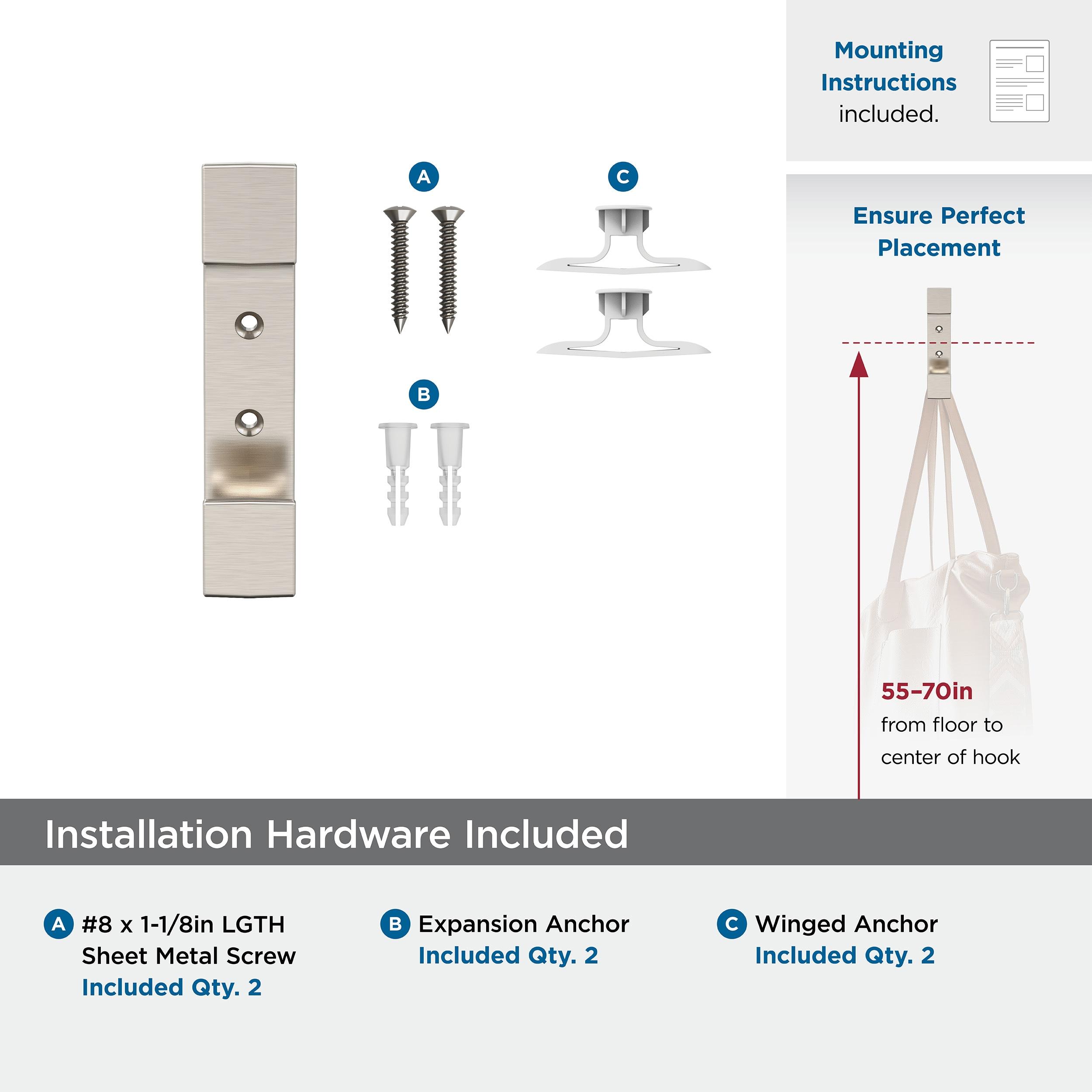 Mounting Instructions included.

A

C

B

Ensure Perfect Placement

55–70in from floor to center of hook

Installation Hardware Included

A #8 x 1-1/8in LGTH Sheet Metal Screw Included Qty. 2

B Expansion Anchor Included Qty. 2

C Winged Anchor Included Qty. 2