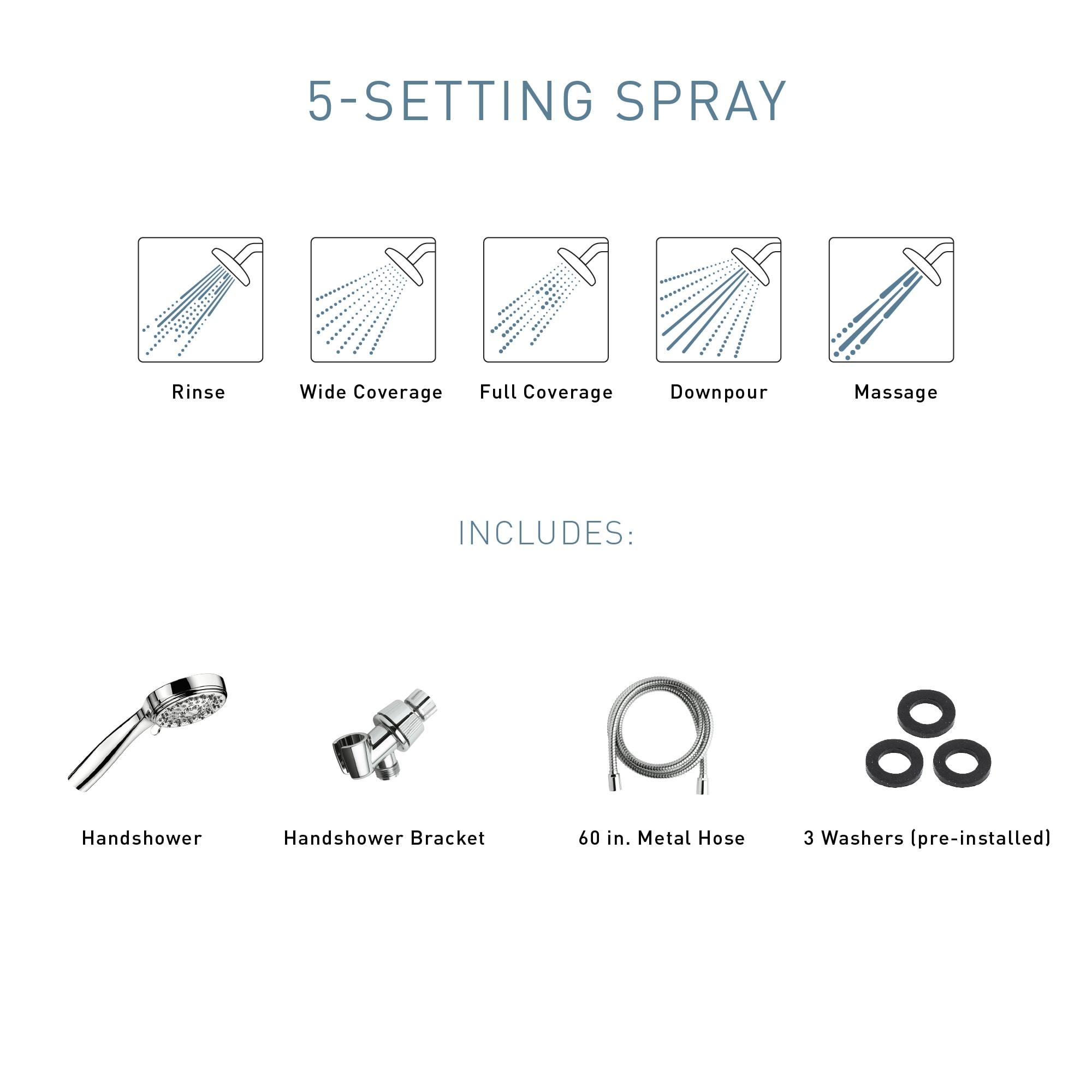 5-SETTING SPRAY

Rinse

Wide Coverage

Full Coverage

Downpour

Massage

INCLUDES:

Handshower

Handshower Bracket

60 in. Metal Hose

3 Washers (pre-installed)