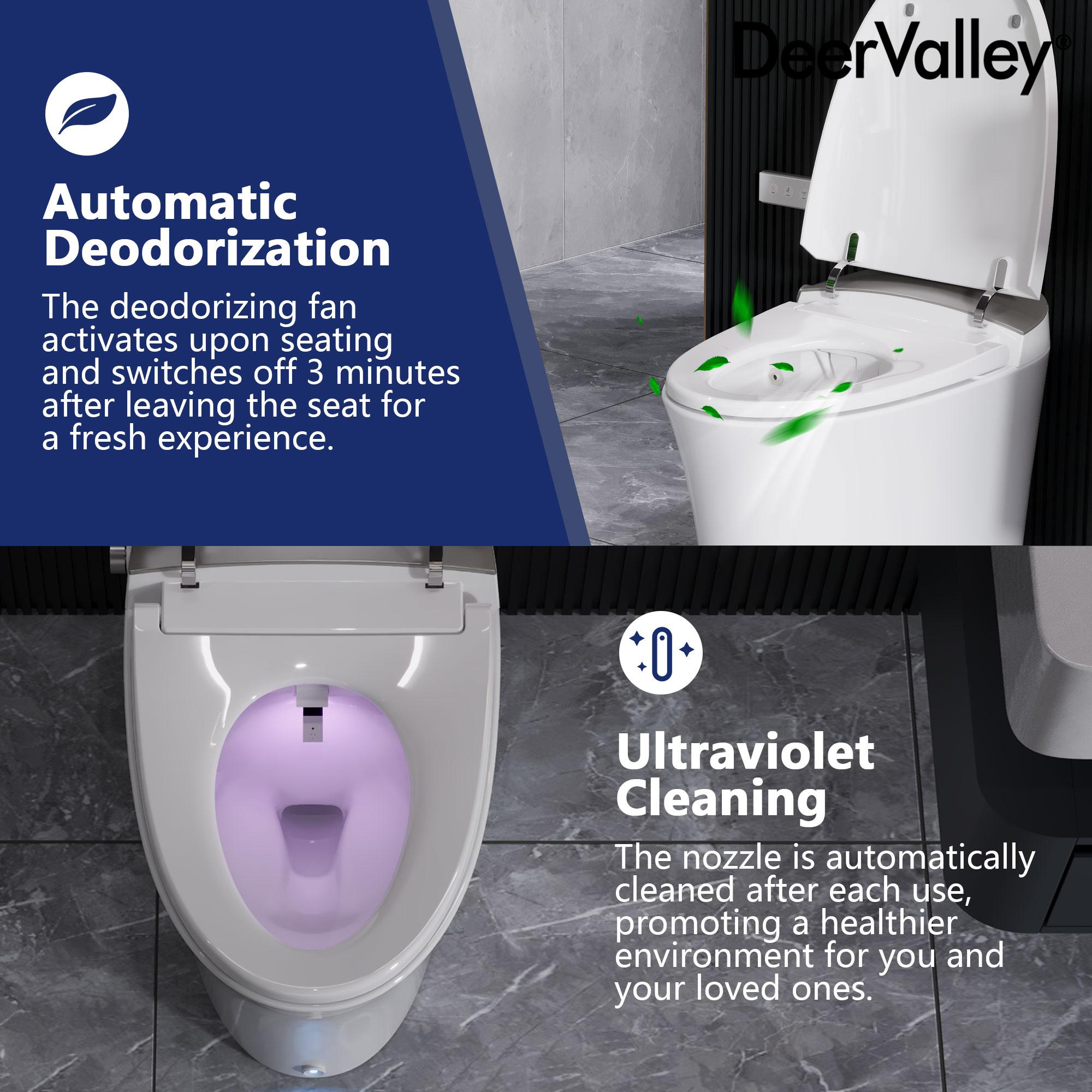 DeerValley®

Automatic Deodorization

The deodorizing fan activates upon seating and switches off 3 minutes after leaving the seat for a fresh experience.

Ultraviolet Cleaning

The nozzle is automatically cleaned after each use, promoting a healthier environment for you and your loved ones.