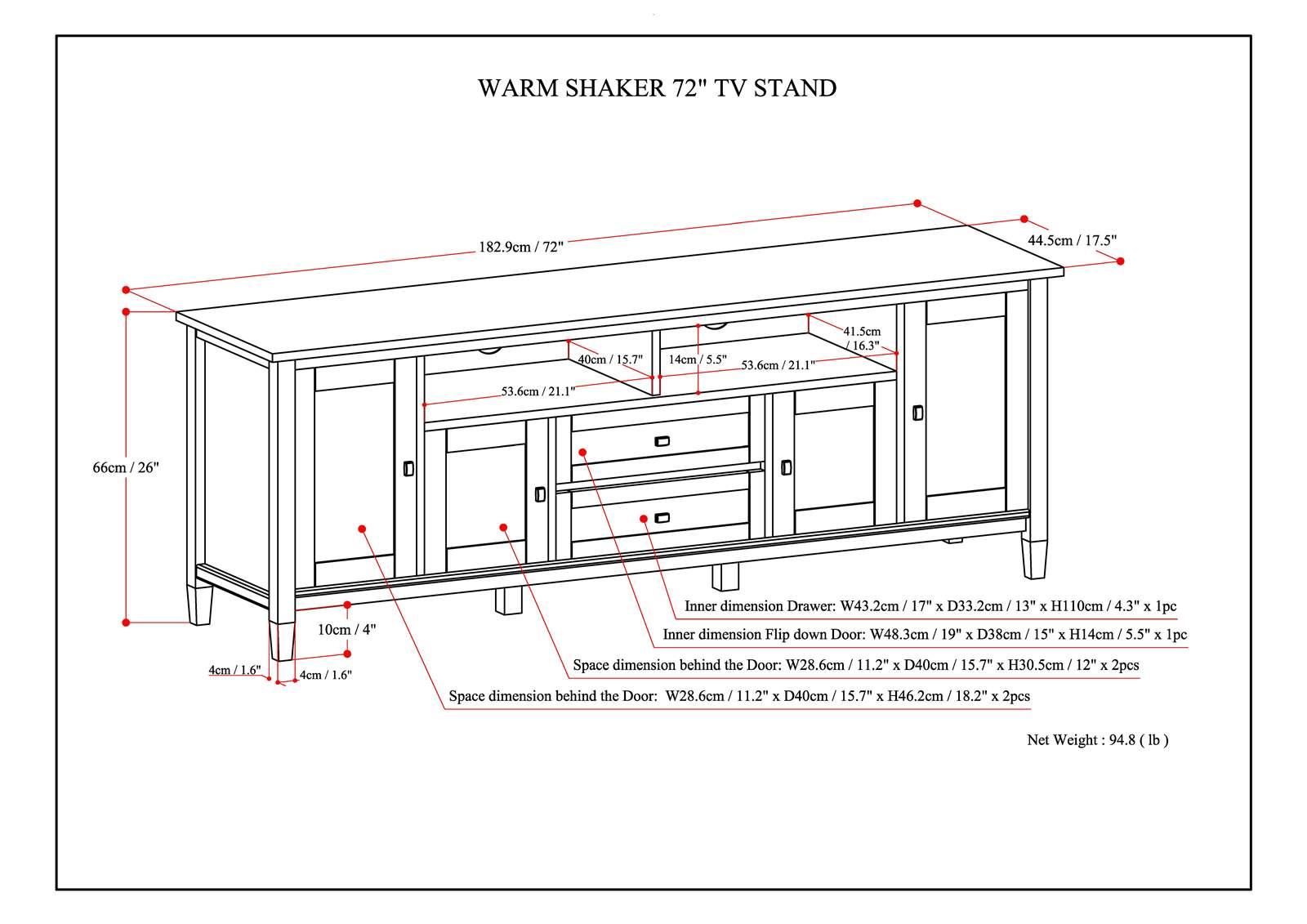 WARM SHAKER 72" TV STAND

182.9cm / 72"

44.5cm / 17.5"

41.5cm / 16.3"

40cm / 15.7"

14cm / 5.5"

53.6cm / 21.1"

53.6cm / 21.1"

66cm / 26"

10cm / 4"

4cm / 1.6"

4cm / 1.6"

Inner dimension Drawer: W43.2cm / 17" x D33.2cm / 13" x H110cm / 4.3" x 1pc

Inner dimension Flip down Door: W48.3cm / 19" x D38cm / 15" x H14cm / 5.5" x 1pc

Space dimension behind the Door: W28.6cm / 11.2" x D40cm / 15.7" x H30.5cm / 12" x 2pcs

Space dimension behind the Door: W28.6cm / 11.2" x D40cm / 15.7" x H46.2cm / 18.2" x 2pcs

Net Weight : 94.8 ( lb )