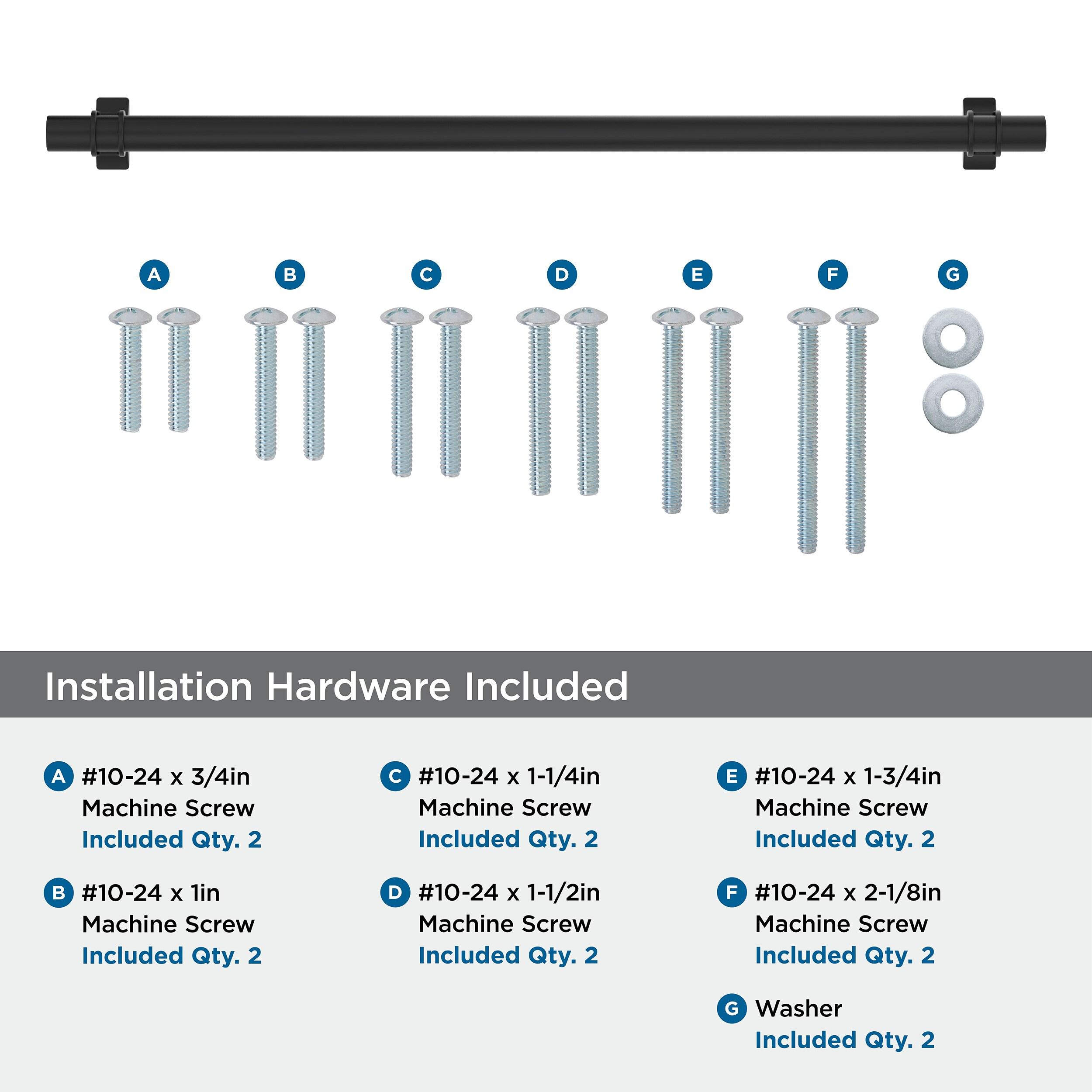 A B C D E F G

Installation Hardware Included

A #10-24 x 3/4in Machine Screw Included Qty. 2

B #10-24 x 1in Machine Screw Included Qty. 2

C #10-24 x 1-1/4in Machine Screw Included Qty. 2

D #10-24 x 1-1/2in Machine Screw Included Qty. 2

E #10-24 x 1-3/4in Machine Screw Included Qty. 2

F #10-24 x 2-1/8in Machine Screw Included Qty. 2

G Washer Included Qty. 2