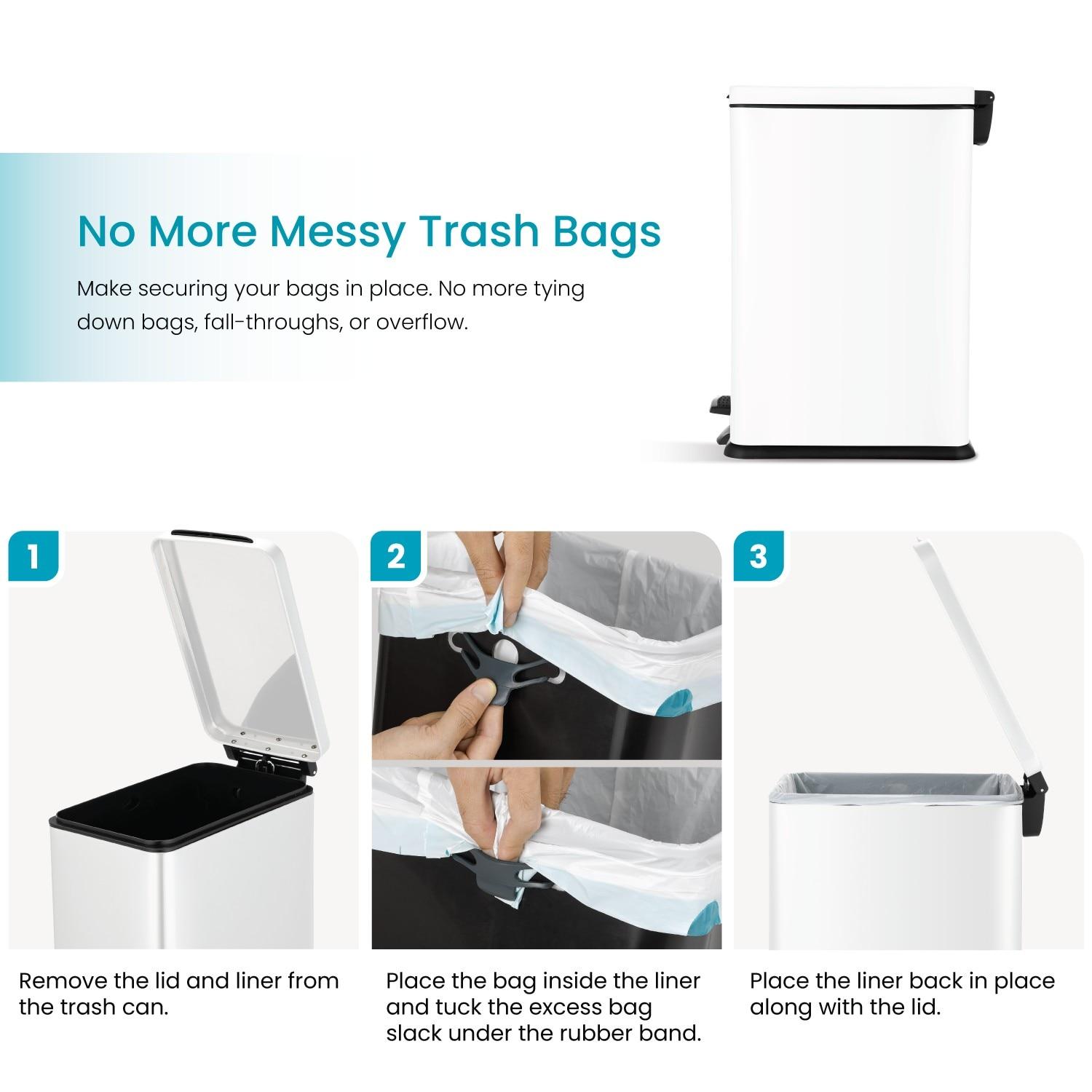 No More Messy Trash Bags

Make securing your bags in place. No more tying down bags, fall-throughs, or overflow.

1

Remove the lid and liner from the trash can.

2

Place the bag inside the liner and tuck the excess bag slack under the rubber band.

3

Place the liner back in place along with the lid.