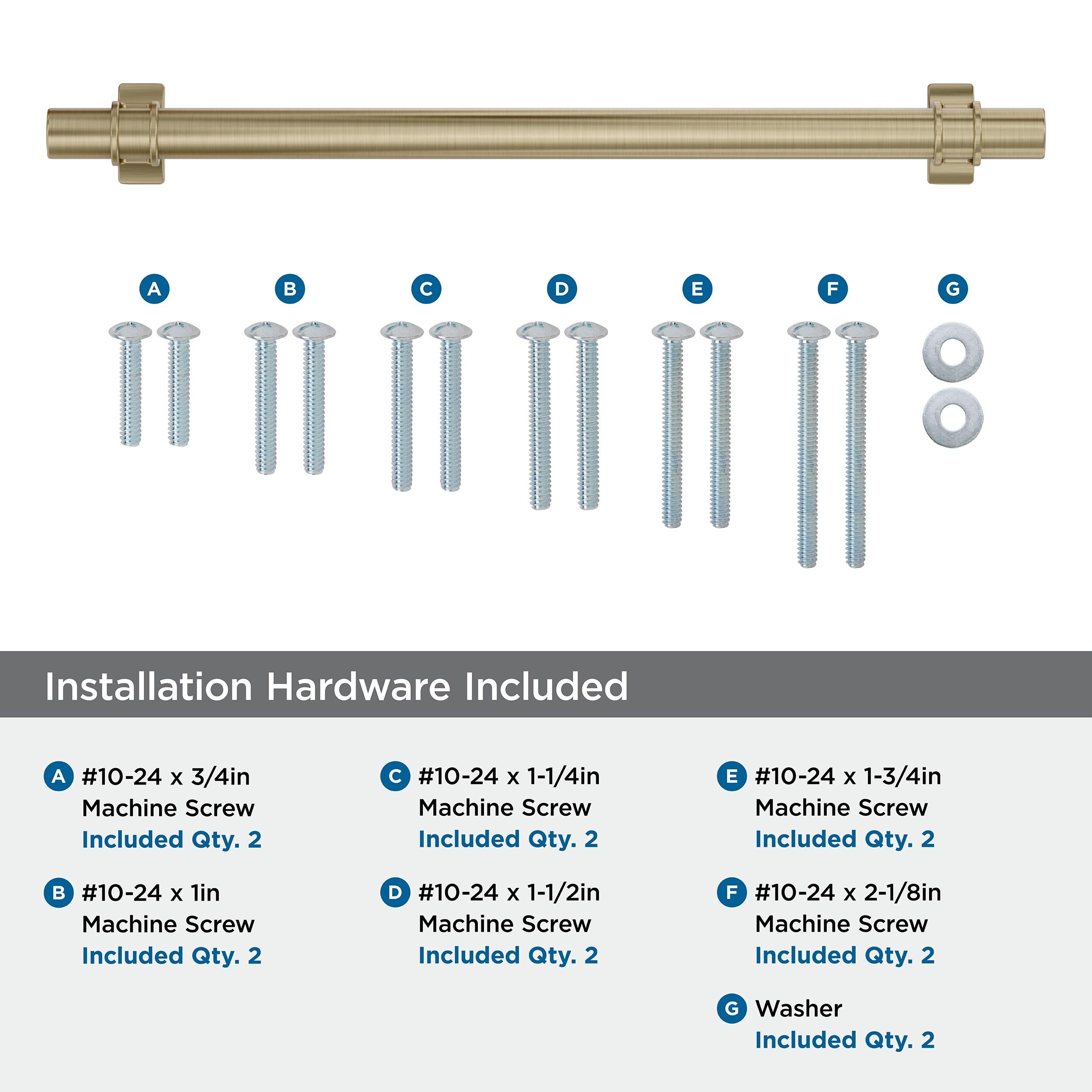 A B C D E F G

Installation Hardware Included

A #10-24 x 3/4in Machine Screw Included Qty. 2

B #10-24 x 1in Machine Screw Included Qty. 2

C #10-24 x 1-1/4in Machine Screw Included Qty. 2

D #10-24 x 1-1/2in Machine Screw Included Qty. 2

E #10-24 x 1-3/4in Machine Screw Included Qty. 2

F #10-24 x 2-1/8in Machine Screw Included Qty. 2

G Washer Included Qty. 2