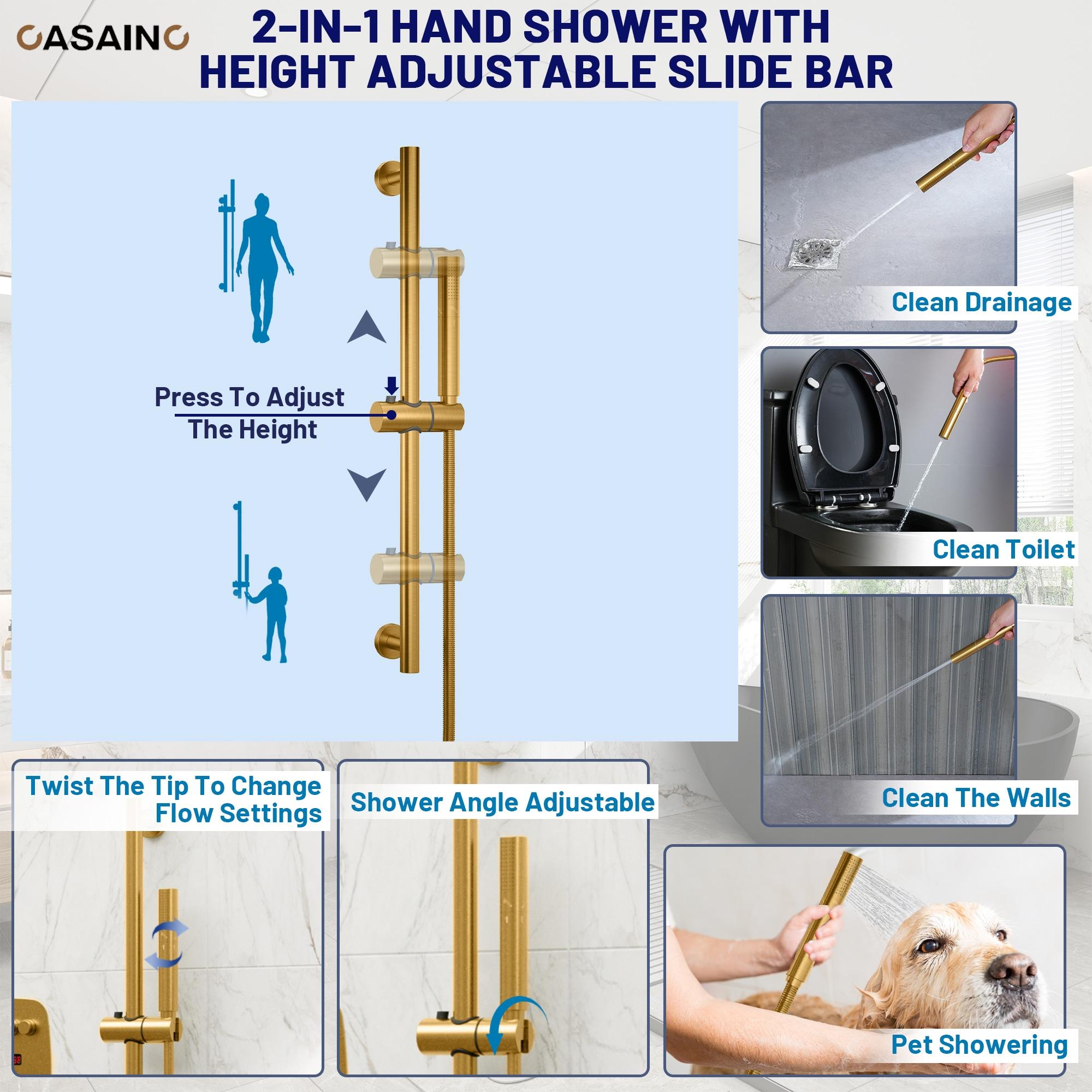 CASAINC

2-IN-1 HAND SHOWER WITH HEIGHT ADJUSTABLE SLIDE BAR

Press To Adjust The Height

Clean Drainage

Clean Toilet

Clean The Walls

Twist The Tip To Change Flow Settings

Shower Angle Adjustable

Pet Showering