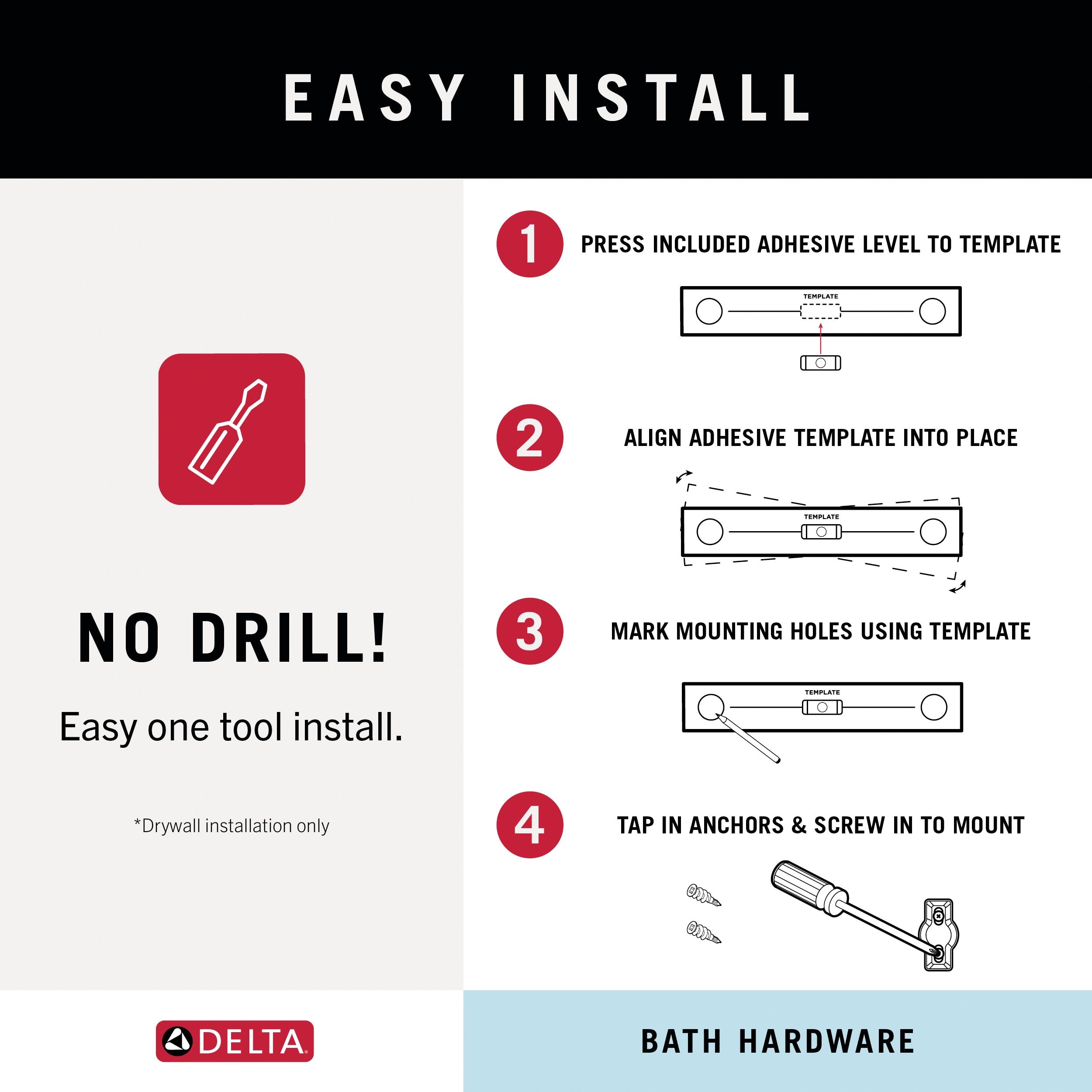 EASY INSTALL

NO DRILL!

Easy one tool install.

*Drywall installation only

1 PRESS INCLUDED ADHESIVE LEVEL TO TEMPLATE

TEMPLATE

2 ALIGN ADHESIVE TEMPLATE INTO PLACE

TEMPLATE

3 MARK MOUNTING HOLES USING TEMPLATE

TEMPLATE

4 TAP IN ANCHORS & SCREW IN TO MOUNT

DELTA

BATH HARDWARE