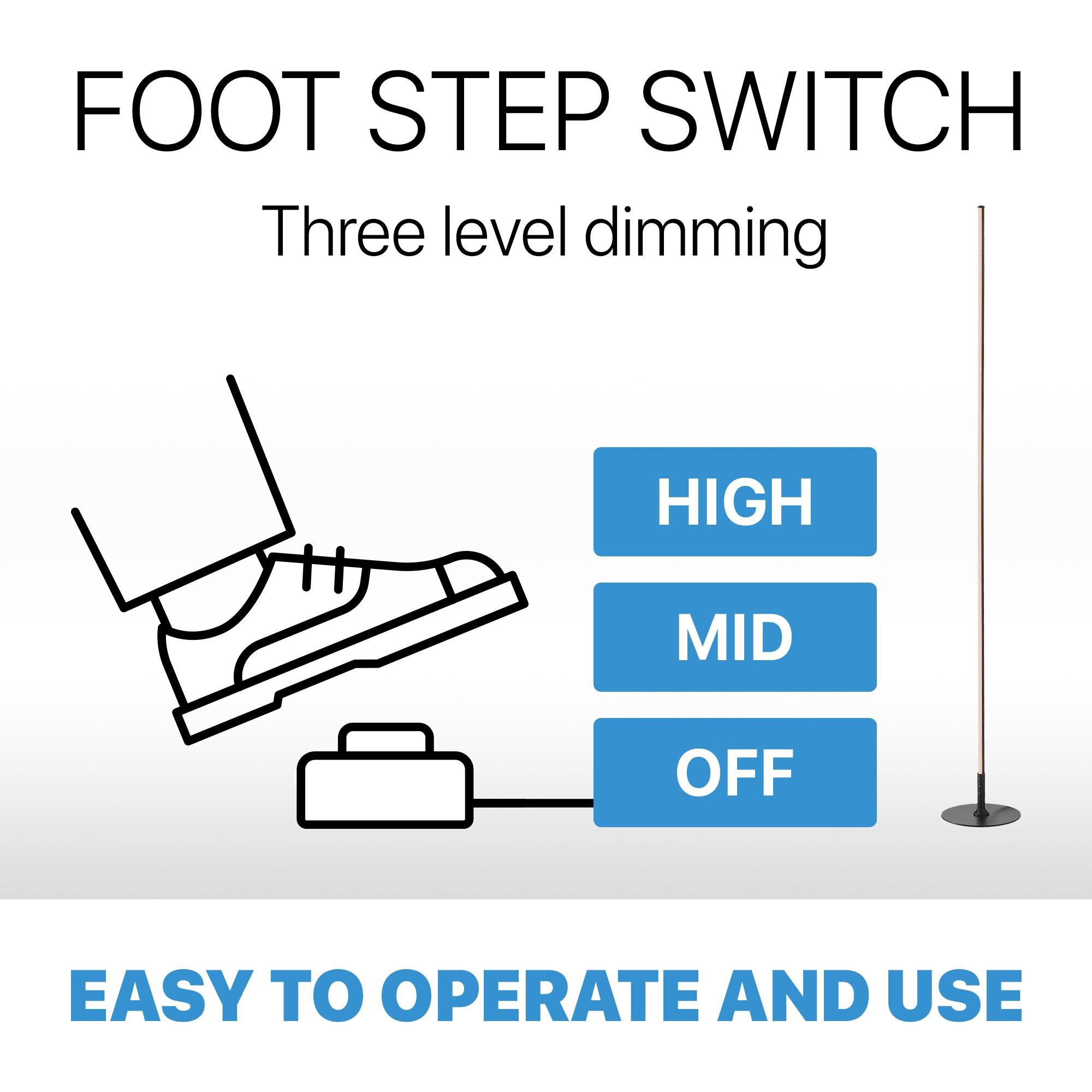 FOOT STEP SWITCH

Three level dimming

HIGH

MID

OFF

EASY TO OPERATE AND USE