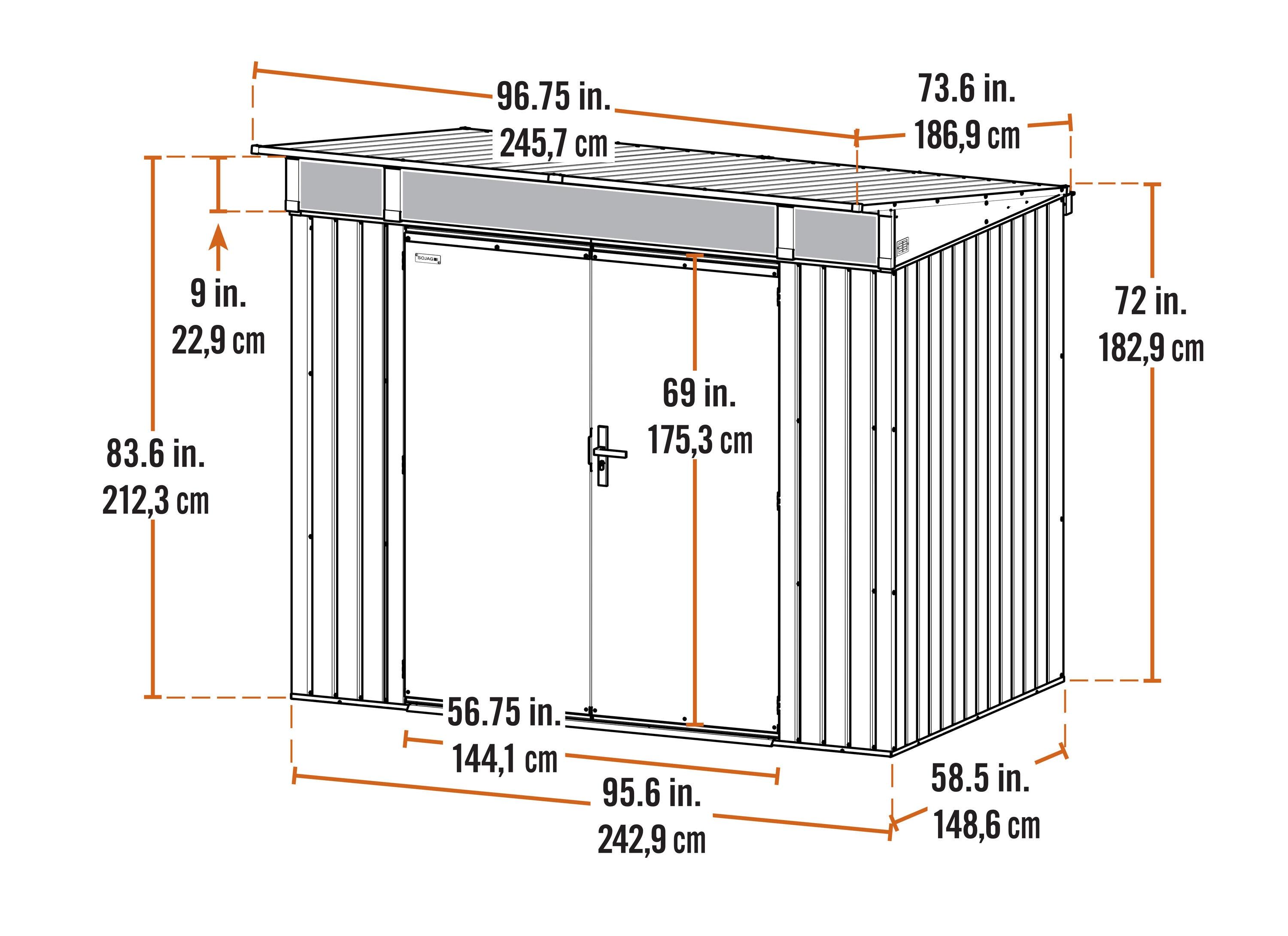 96.75 in.
245,7 cm

73.6 in.
186,9 cm

9 in.
22,9 cm

SOJAG

72 in.
182,9 cm

69 in.
175,3 cm

83.6 in.
212,3 cm

56.75 in.
144,1 cm

95.6 in.
242,9 cm

58.5 in.
148,6 cm