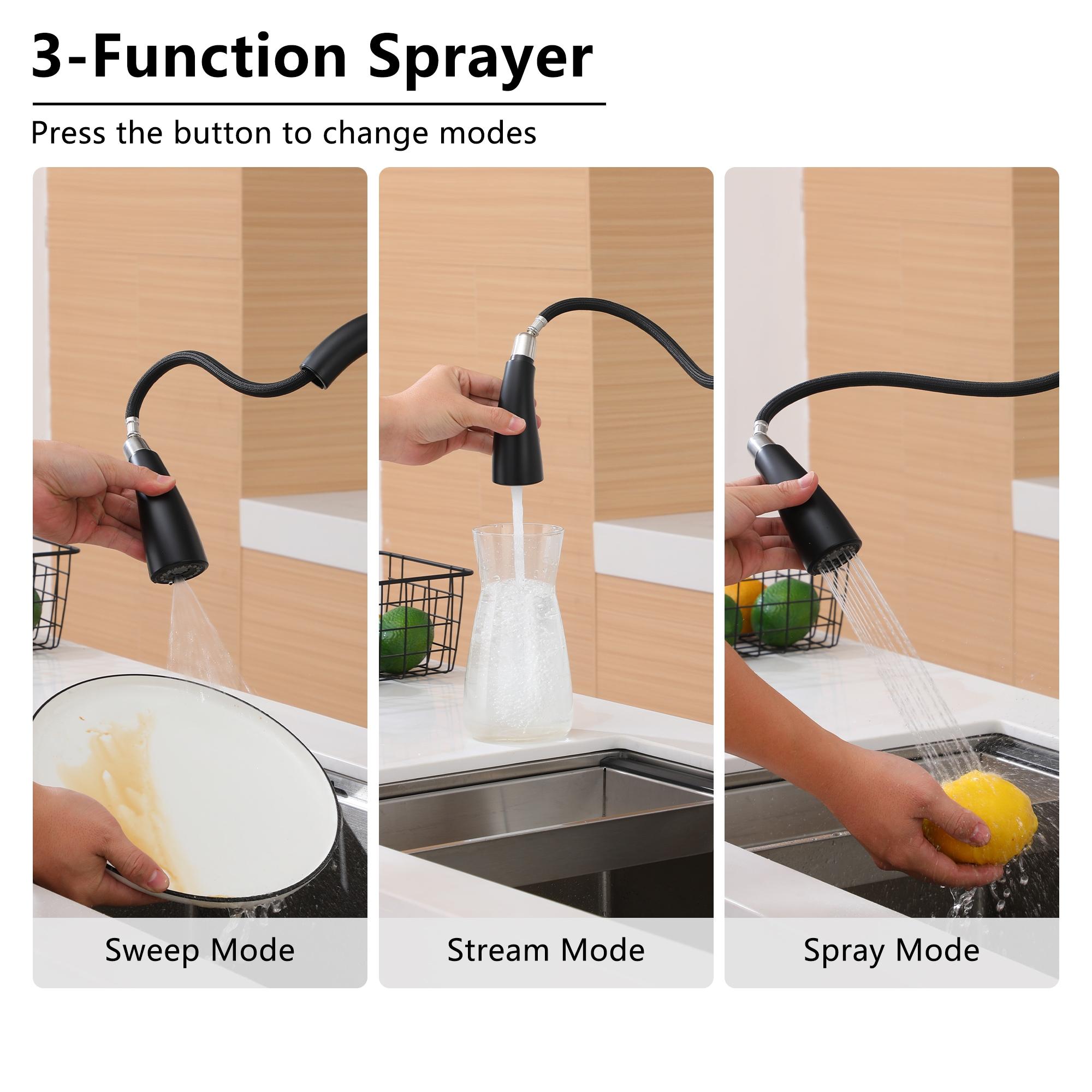 3-Function Sprayer

Press the button to change modes

Sweep Mode

Stream Mode

Spray Mode