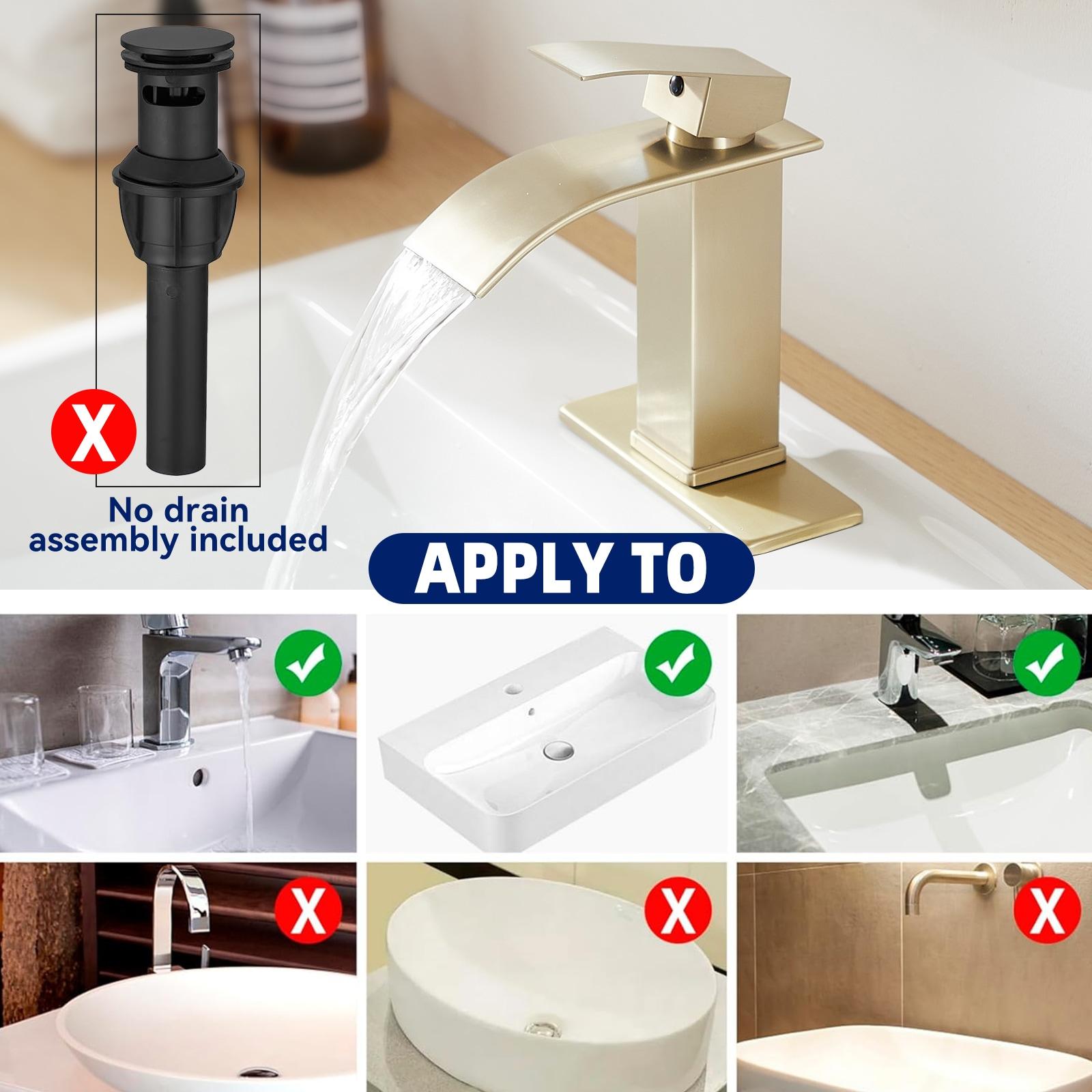 X

No drain assembly included

APPLY TO

X

X

X