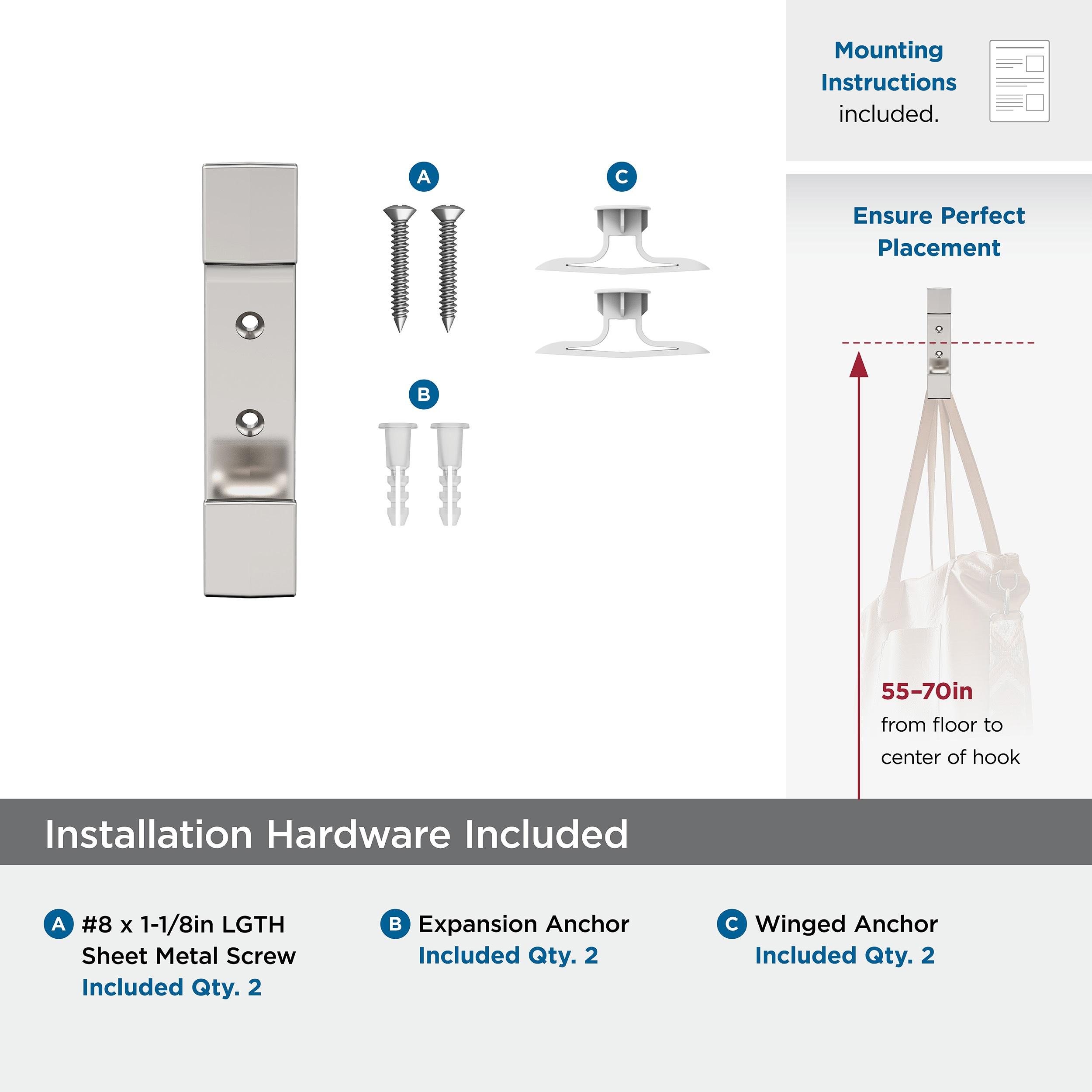 Mounting Instructions included.

A

C

B

Ensure Perfect Placement

55–70in from floor to center of hook

Installation Hardware Included

A #8 x 1-1/8in LGTH Sheet Metal Screw Included Qty. 2

B Expansion Anchor Included Qty. 2

C Winged Anchor Included Qty. 2