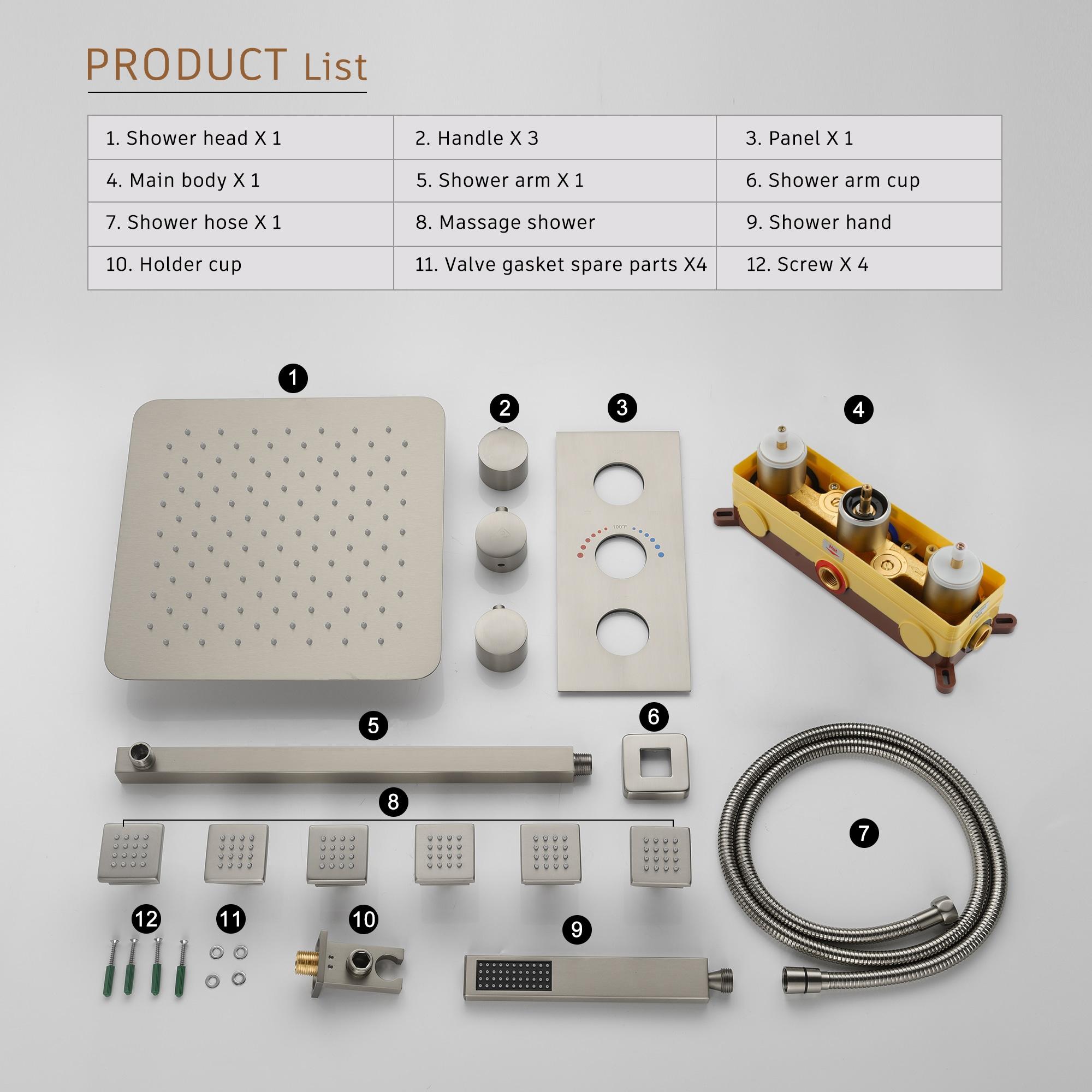 PRODUCT List

| 1. Shower head X 1 | 2. Handle X 3 | 3. Panel X 1 |
|---|---|---|
| 4. Main body X 1 | 5. Shower arm X 1 | 6. Shower arm cup |
| 7. Shower hose X 1 | 8. Massage shower | 9. Shower hand |
| 10. Holder cup | 11. Valve gasket spare parts X4 | 12. Screw X 4 |

1

2

3

100°F

4

Hot

5

6

8

7

12

11

10

9