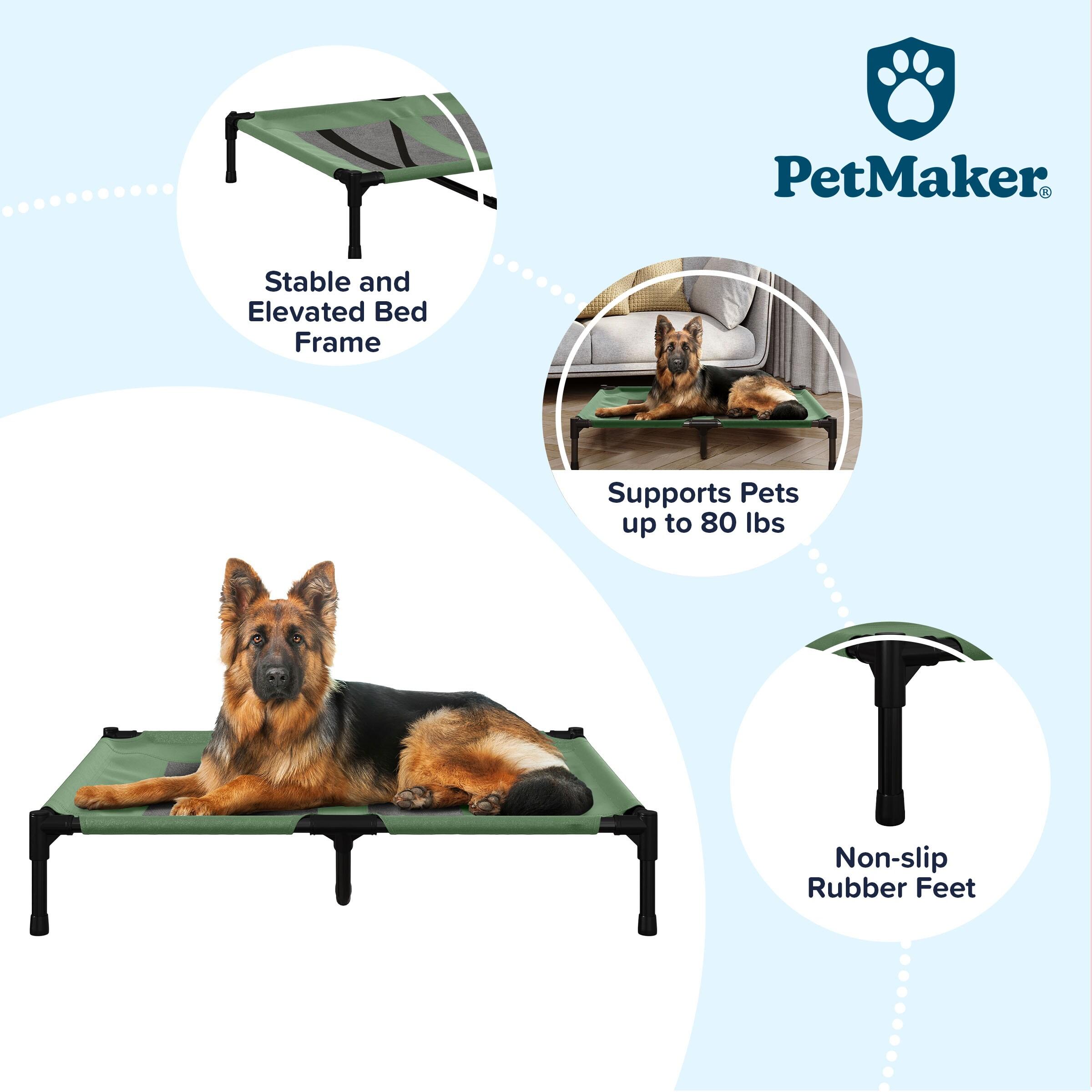 PetMaker®

Stable and Elevated Bed Frame

Supports Pets up to 80 lbs

Non-slip Rubber Feet