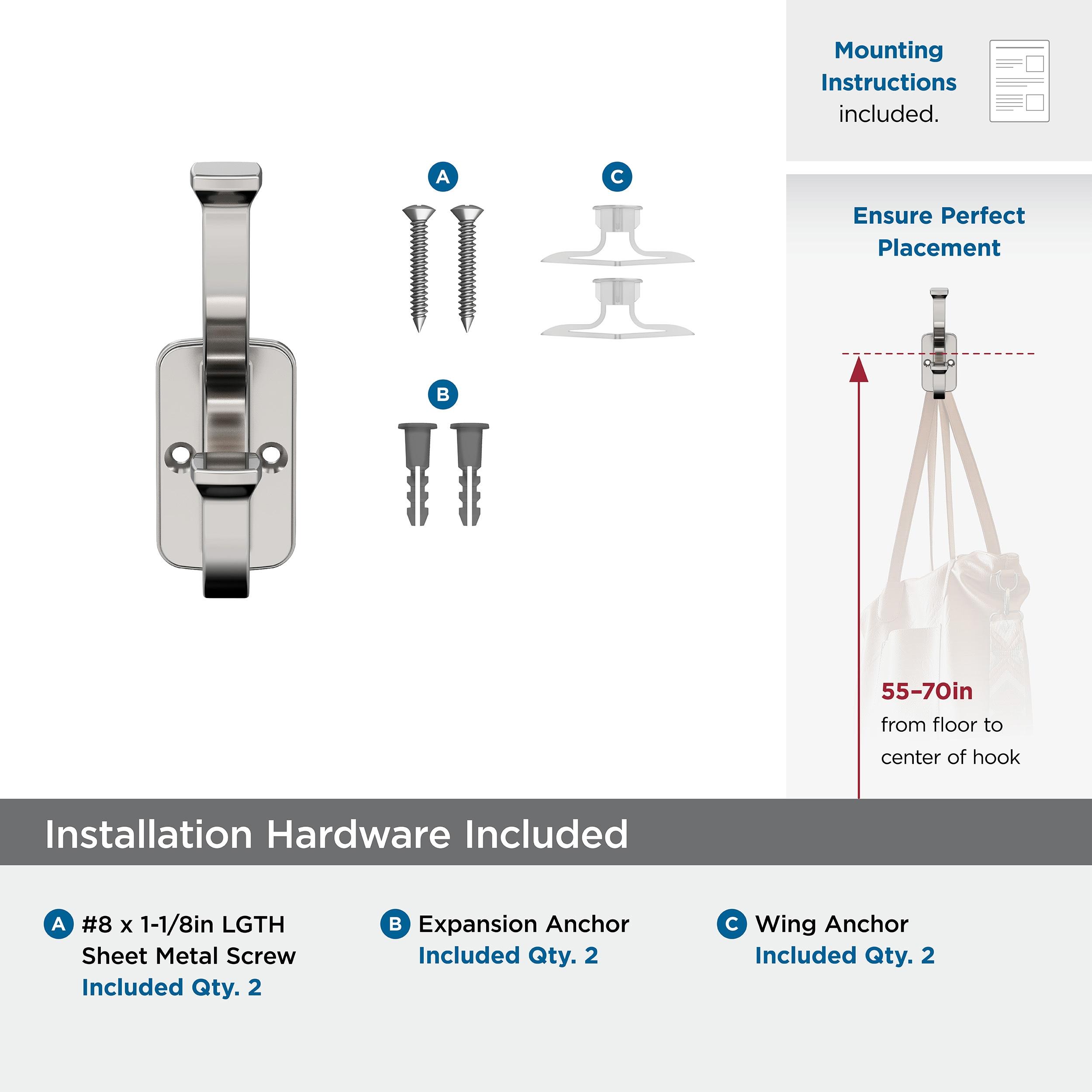 Mounting Instructions included.

A

C

B

Ensure Perfect Placement

55–70in from floor to center of hook

Installation Hardware Included

A #8 x 1-1/8in LGTH Sheet Metal Screw Included Qty. 2

B Expansion Anchor Included Qty. 2

C Wing Anchor Included Qty. 2