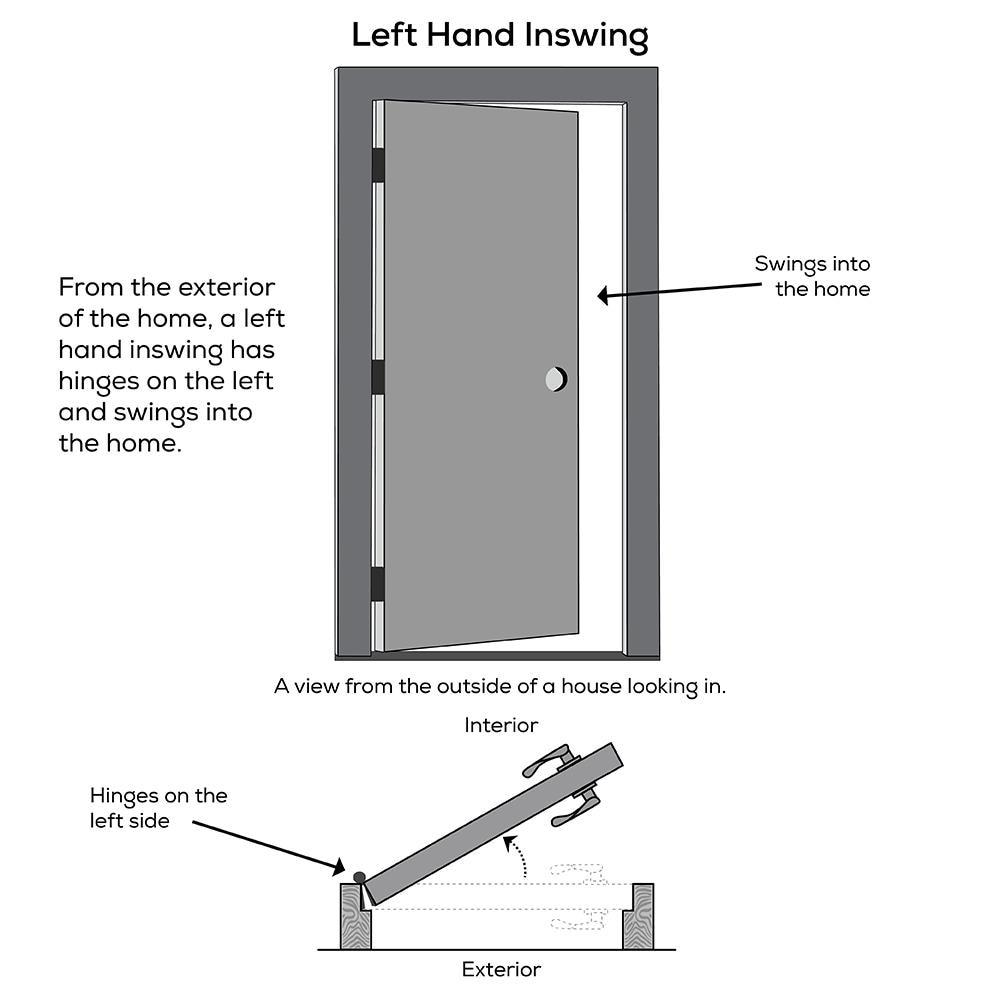 Left Hand Inswing

From the exterior of the home, a left hand inswing has hinges on the left and swings into the home.

Swings into the home

A view from the outside of a house looking in.

Interior

Hinges on the left side

Exterior