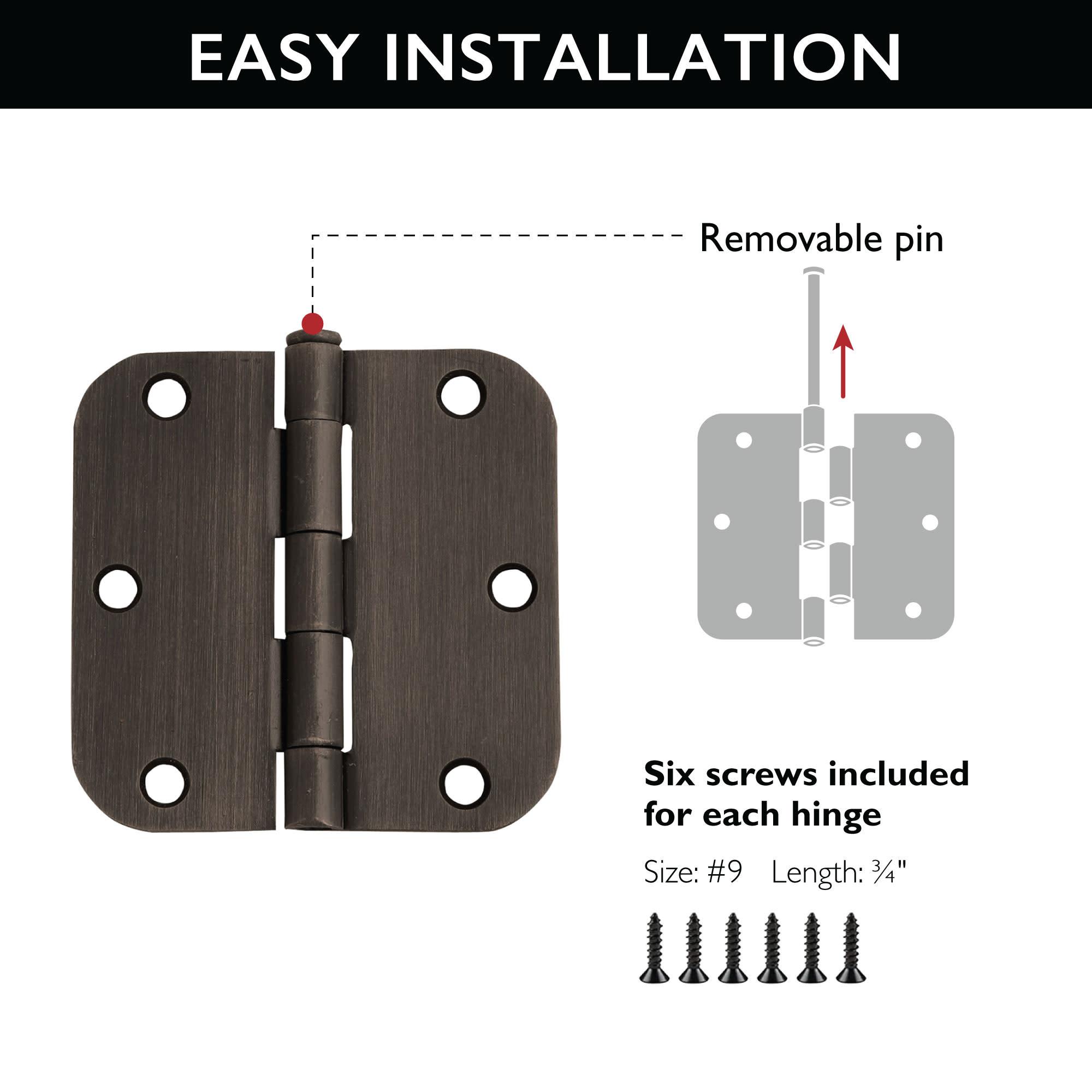 EASY INSTALLATION

Removable pin

Six screws included for each hinge

Size: #9 Length: ¾"