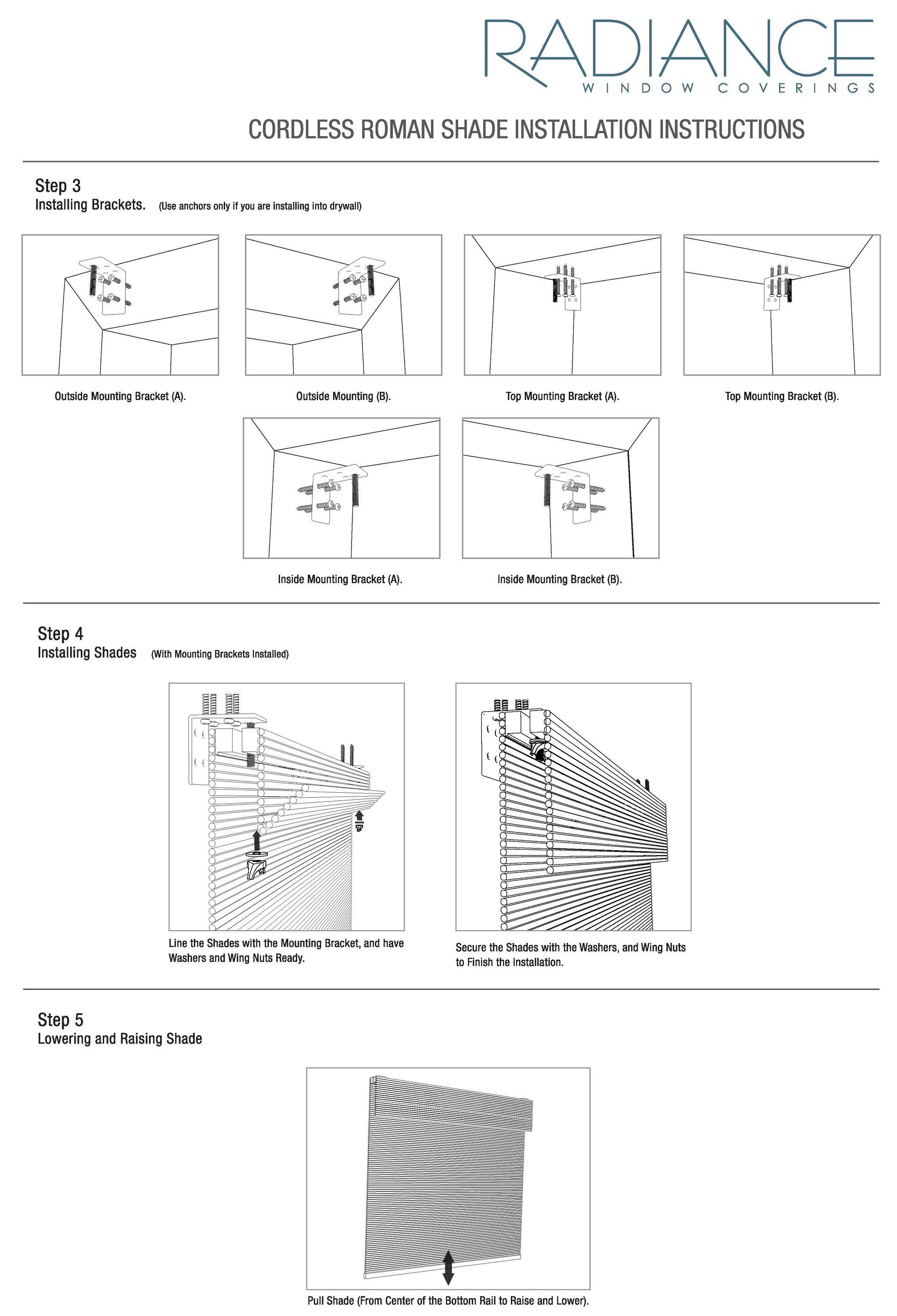 RADIANCE
WINDOW COVERINGS

CORDLESS ROMAN SHADE INSTALLATION INSTRUCTIONS

Step 3
Installing Brackets. (Use anchors only if you are installing into drywall)

Outside Mounting Bracket (A).

Outside Mounting (B).

Top Mounting Bracket (A).

Top Mounting Bracket (B).

Inside Mounting Bracket (A).

Inside Mounting Bracket (B).

Step 4
Installing Shades (With Mounting Brackets Installed)

Line the Shades with the Mounting Bracket, and have Washers and Wing Nuts Ready.

Secure the Shades with the Washers, and Wing Nuts to Finish the Installation.

Step 5
Lowering and Raising Shade

Pull Shade (From Center of the Bottom Rail to Raise and Lower).