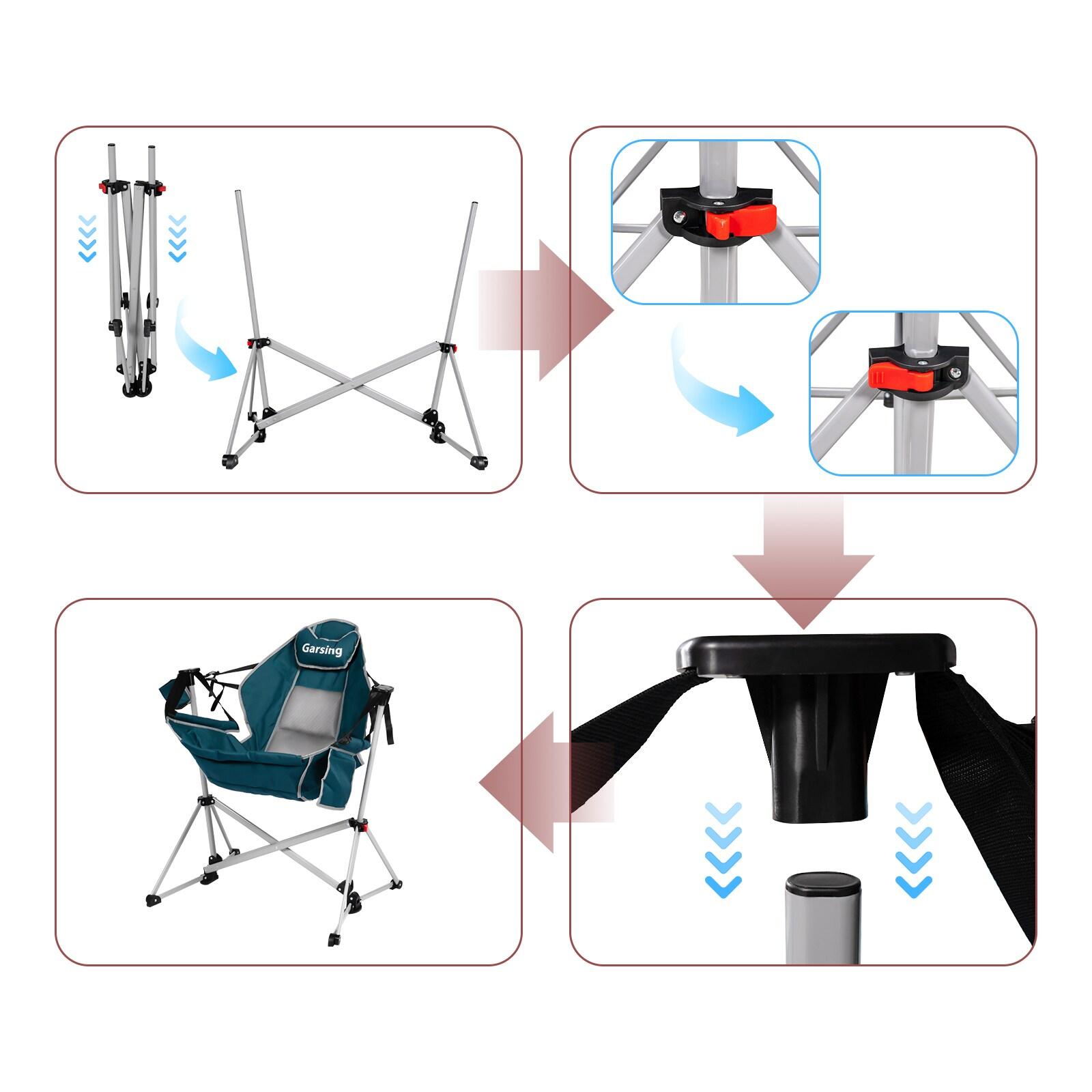 Garsing