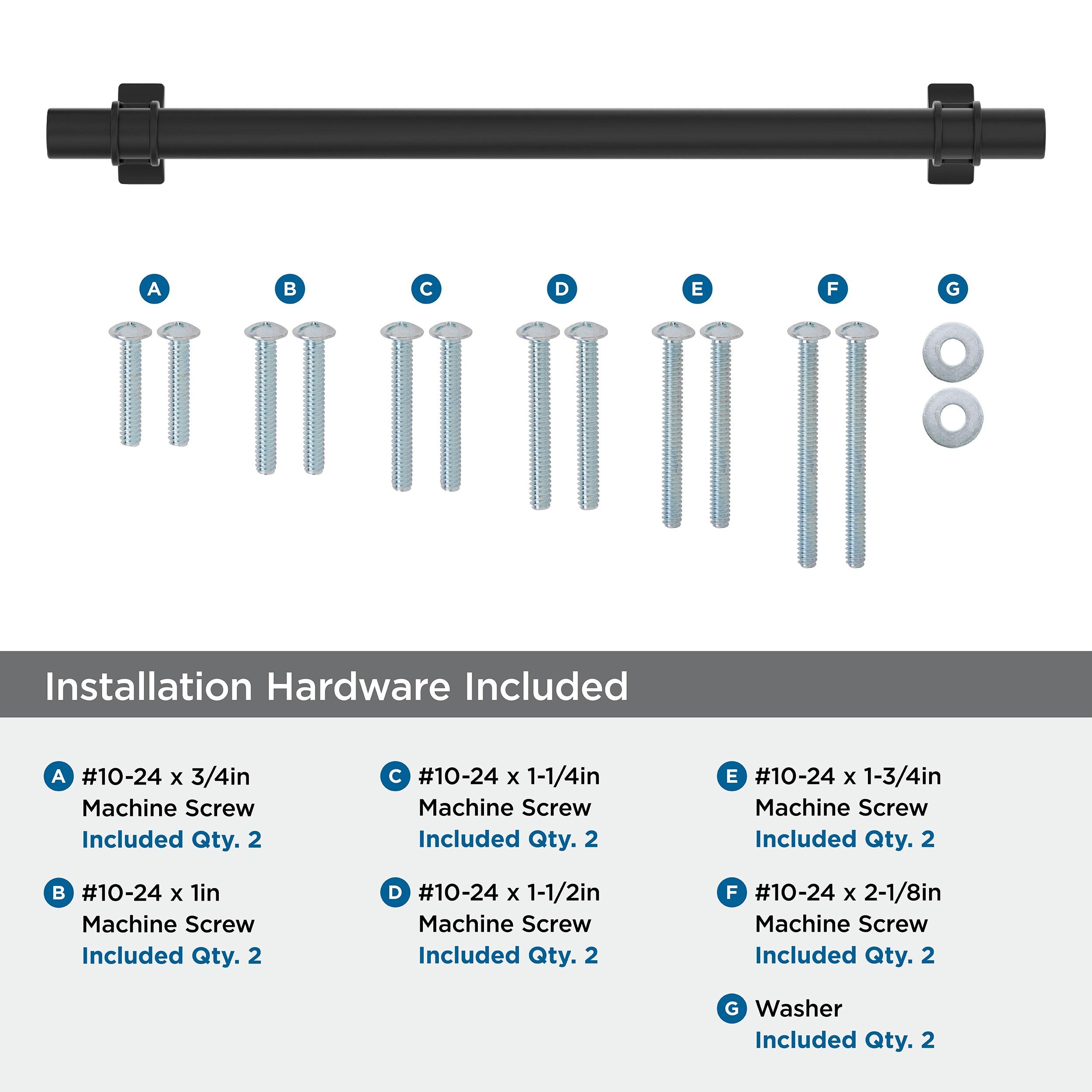 A B C D E F G

Installation Hardware Included

A #10-24 x 3/4in Machine Screw Included Qty. 2

B #10-24 x 1in Machine Screw Included Qty. 2

C #10-24 x 1-1/4in Machine Screw Included Qty. 2

D #10-24 x 1-1/2in Machine Screw Included Qty. 2

E #10-24 x 1-3/4in Machine Screw Included Qty. 2

F #10-24 x 2-1/8in Machine Screw Included Qty. 2

G Washer Included Qty. 2