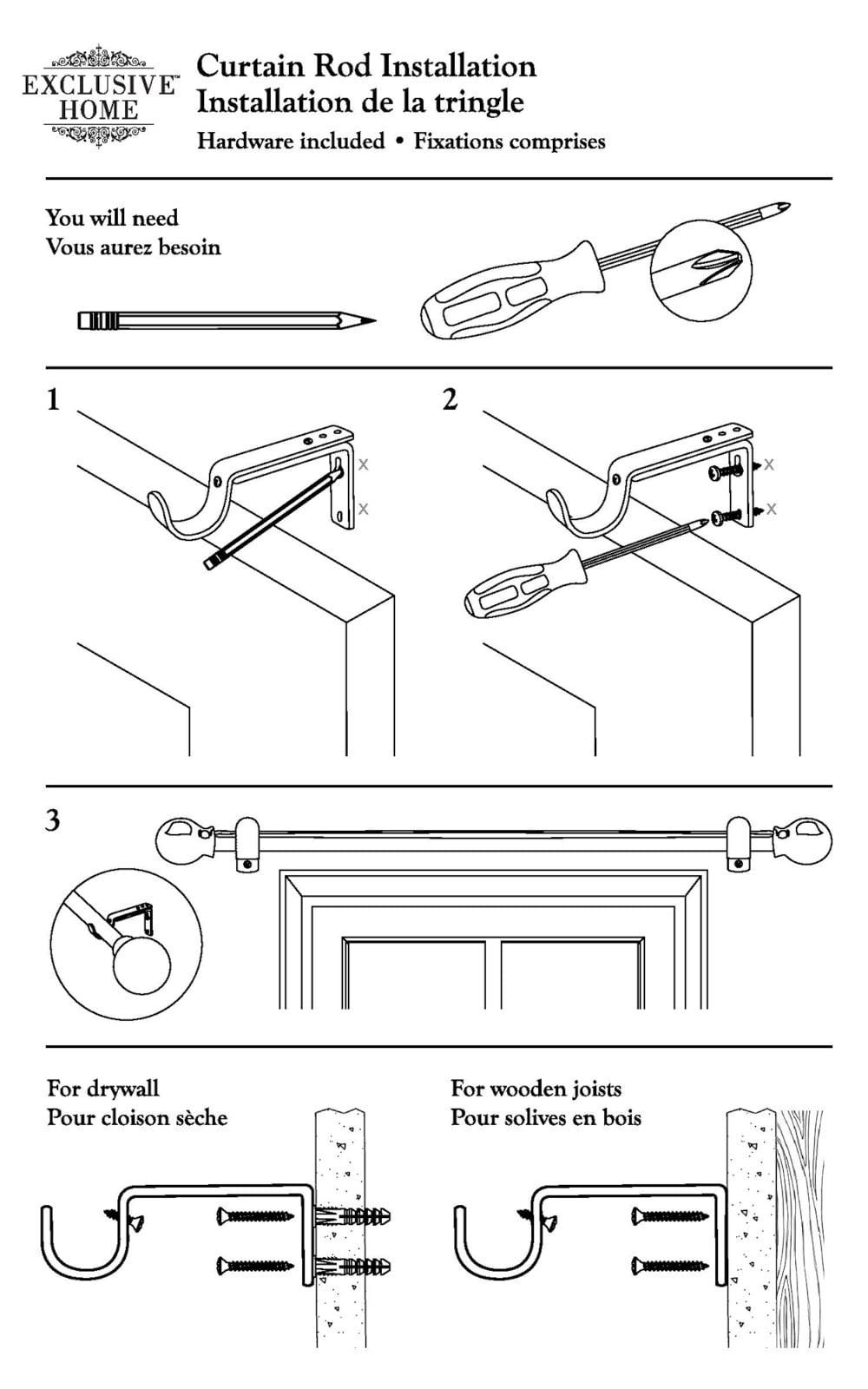 EXCLUSIVE™
HOME

Curtain Rod Installation
Installation de la tringle
Hardware included • Fixations comprises

You will need
Vous aurez besoin

1

x
x

2

x
x

3

For drywall
Pour cloison sèche

For wooden joists
Pour solives en bois