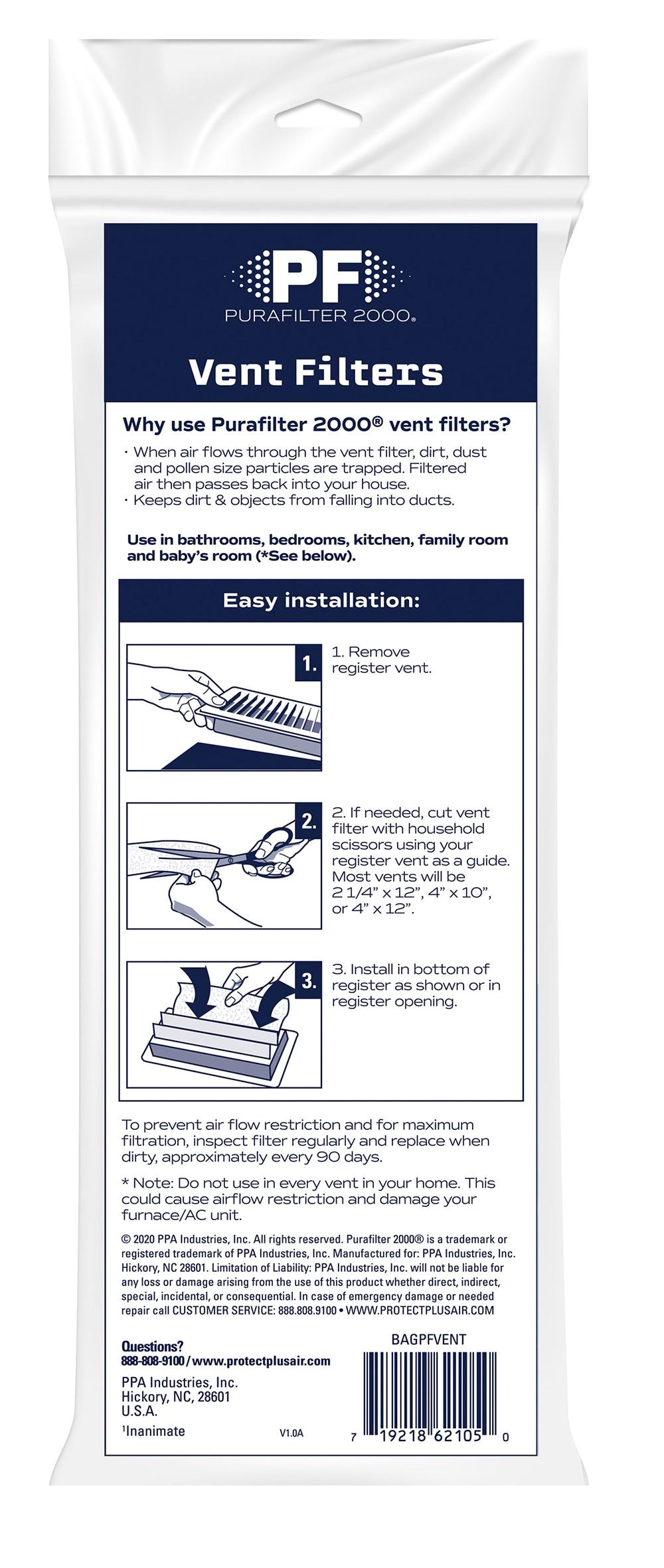 PF
PURAFILTER 2000®

Vent Filters

Why use Purafilter 2000® vent filters?

· When air flows through the vent filter, dirt, dust and pollen size particles are trapped. Filtered air then passes back into your house.
· Keeps dirt & objects from falling into ducts.

Use in bathrooms, bedrooms, kitchen, family room and baby's room (*See below).

Easy installation:

1.
1. Remove register vent.

2.
2. If needed, cut vent filter with household scissors using your register vent as a guide. Most vents will be 2 1/4" x 12", 4" x 10", or 4" x 12".

3.
3. Install in bottom of register as shown or in register opening.

To prevent air flow restriction and for maximum filtration, inspect filter regularly and replace when dirty, approximately every 90 days.

* Note: Do not use in every vent in your home. This could cause airflow restriction and damage your furnace/AC unit.

© 2020 PPA Industries, Inc. All rights reserved. Purafilter 2000® is a trademark or registered trademark of PPA Industries, Inc. Manufactured for: PPA Industries, Inc. Hickory, NC 28601. Limitation of Liability: PPA Industries, Inc. will not be liable for any loss or damage arising from the use of this product whether direct, indirect, special, incidental, or consequential. In case of emergency damage or needed repair call CUSTOMER SERVICE: 888.808.9100 • WWW.PROTECTPLUSAIR.COM

Questions?
888-808-9100 / www.protectplusair.com

PPA Industries, Inc.
Hickory, NC, 28601
U.S.A.

¹Inanimate

V1.0A

BAGPFVENT

7 19218 62105 0