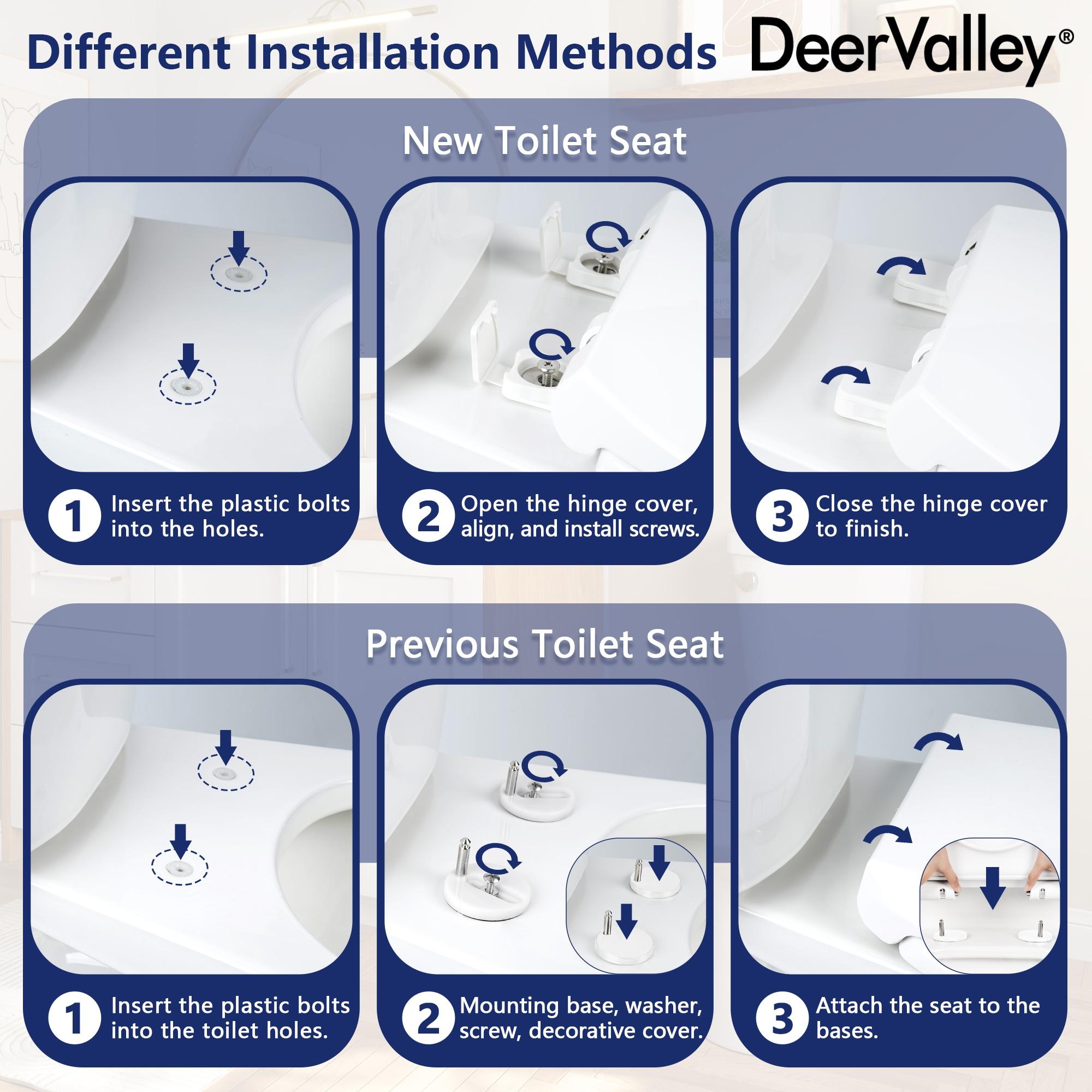 Different Installation Methods DeerValley®

New Toilet Seat

1 Insert the plastic bolts into the holes.

2 Open the hinge cover, align, and install screws.

3 Close the hinge cover to finish.

Previous Toilet Seat

1 Insert the plastic bolts into the toilet holes.

2 Mounting base, washer, screw, decorative cover.

3 Attach the seat to the bases.